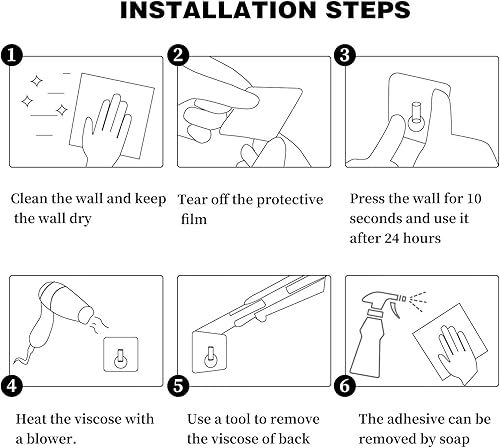 INSTALLATION STEPS

1

Clean the wall and keep the wall dry

2

Tear off the protective film

3

Press the wall for 10 seconds and use it after 24 hours

4

Heat the viscose with a blower.

5

Use a tool to remove the viscose of back

6

The adhesive can be removed by soap