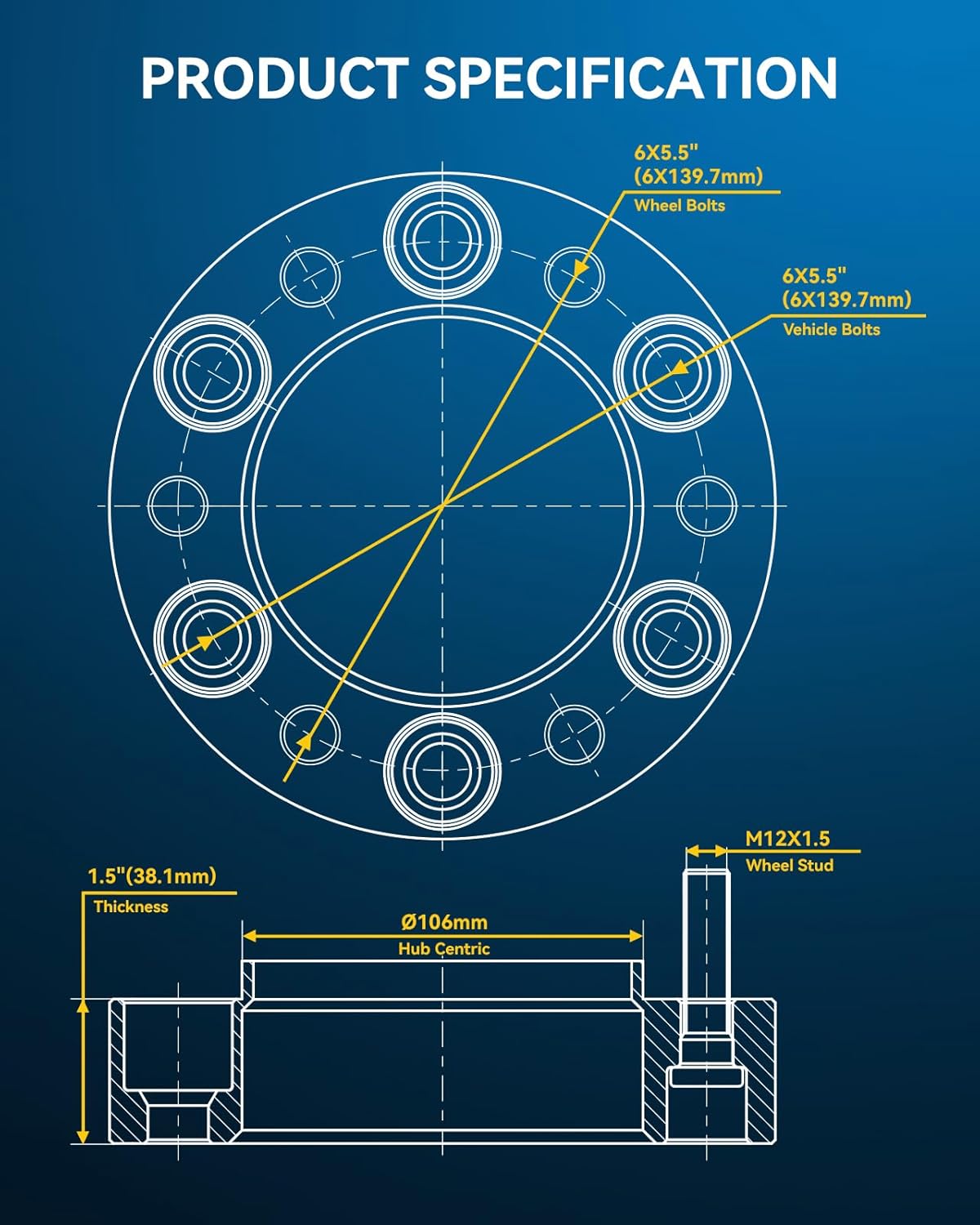 PRODUCT SPECIFICATION

6X5.5"
(6X139.7mm)
Wheel Bolts

6X5.5"
(6X139.7mm)
Vehicle Bolts

M12X1.5
Wheel Stud

1.5"(38.1mm)
Thickness

Ø106mm
Hub Centric