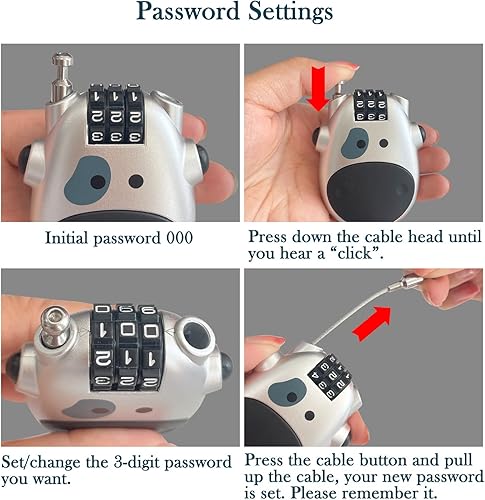 Password Settings

Initial password 000

Press down the cable head until you hear a “click”.

Set/change the 3-digit password you want.

Press the cable button and pull up the cable, your new password is set. Please remember it.