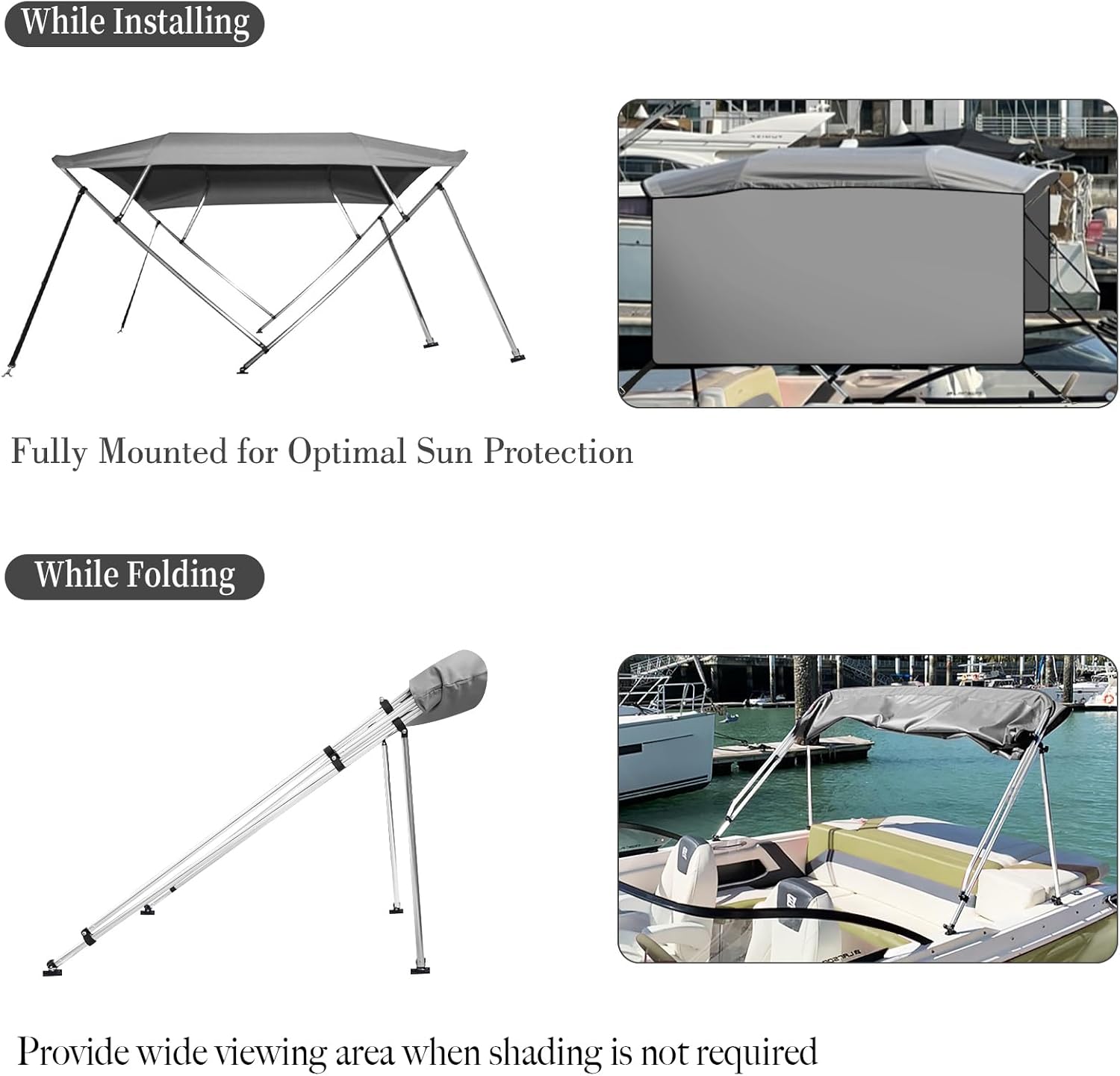 While Installing

Fully Mounted for Optimal Sun Protection

While Folding

Provide wide viewing area when shading is not required