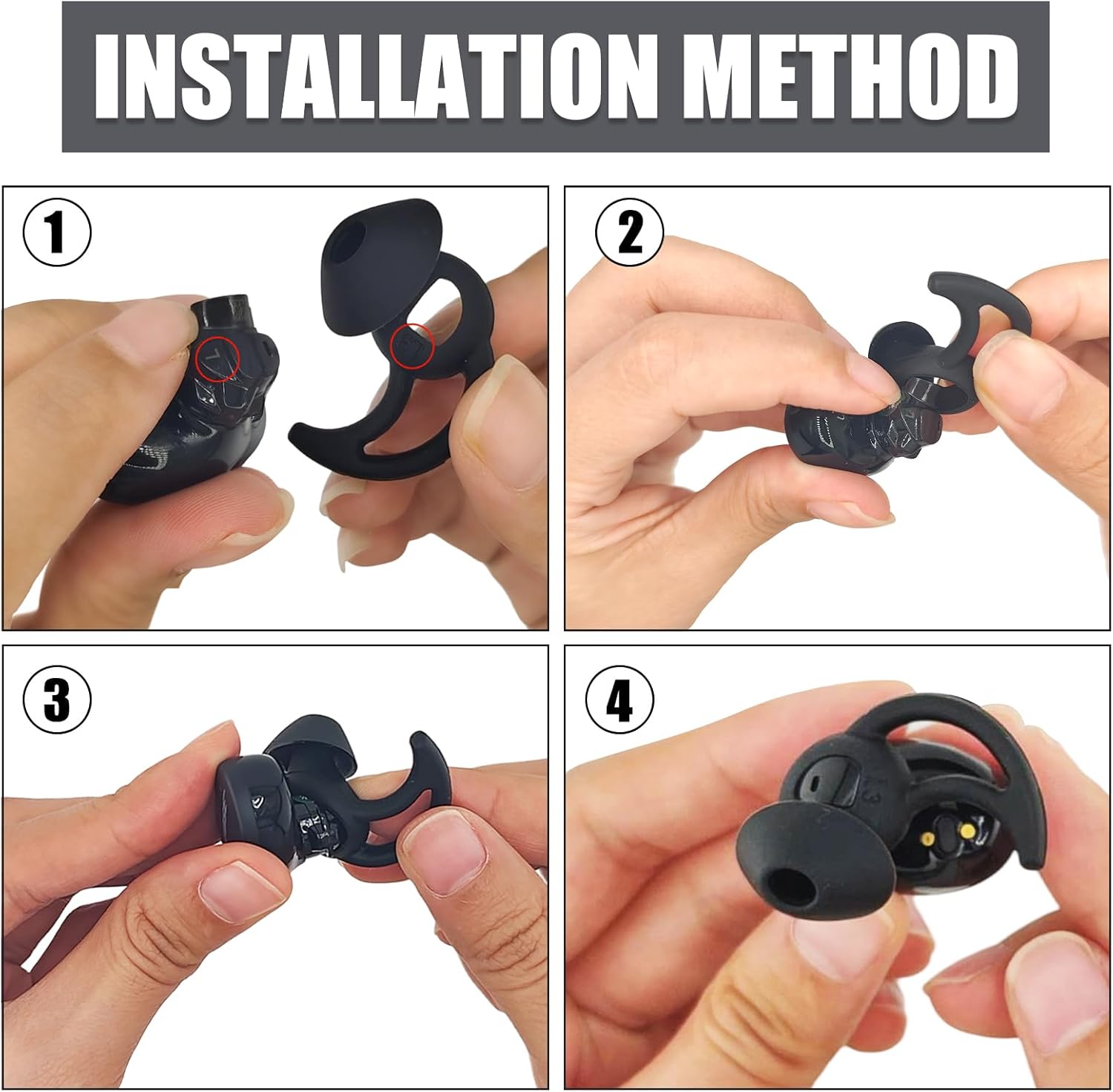 INSTALLATION METHOD

1

2

3

4