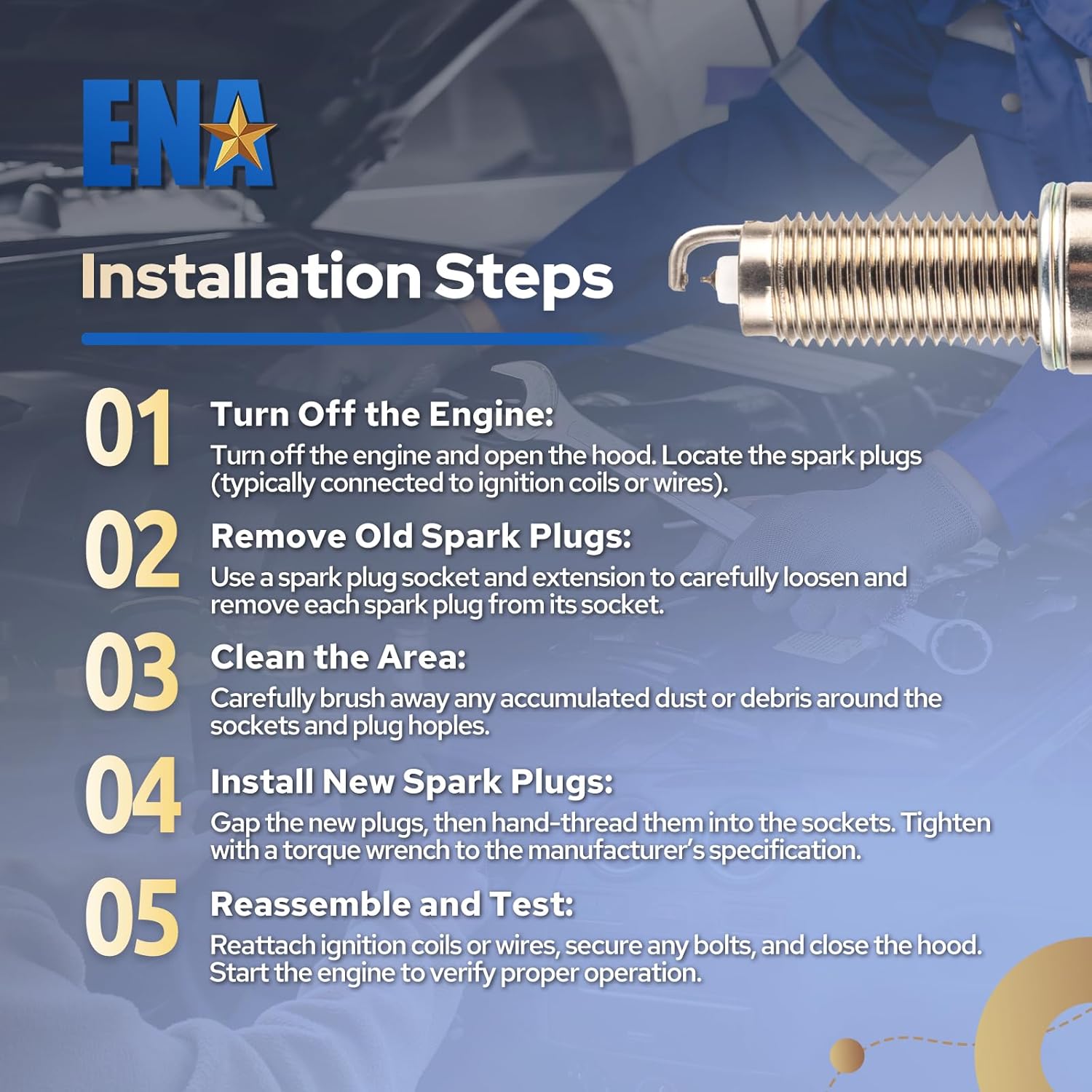 ENA

Installation Steps

01 Turn Off the Engine:
Turn off the engine and open the hood. Locate the spark plugs (typically connected to ignition coils or wires).

02 Remove Old Spark Plugs:
Use a spark plug socket and extension to carefully loosen and remove each spark plug from its socket.

03 Clean the Area:
Carefully brush away any accumulated dust or debris around the sockets and plug hoples.

04 Install New Spark Plugs:
Gap the new plugs, then hand-thread them into the sockets. Tighten with a torque wrench to the manufacturer's specification.

05 Reassemble and Test:
Reattach ignition coils or wires, secure any bolts, and close the hood. Start the engine to verify proper operation.