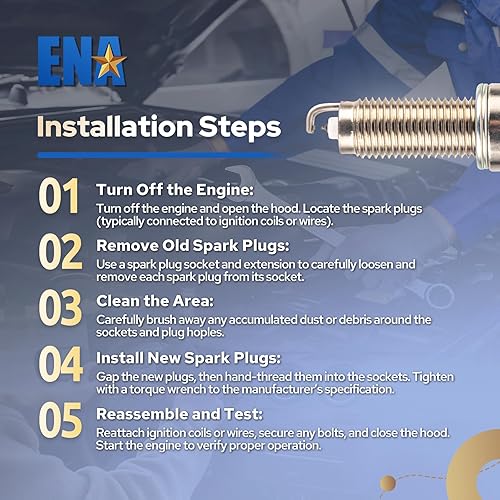 ENA

Installation Steps

01 Turn Off the Engine:
Turn off the engine and open the hood. Locate the spark plugs (typically connected to ignition coils or wires).

02 Remove Old Spark Plugs:
Use a spark plug socket and extension to carefully loosen and remove each spark plug from its socket.

03 Clean the Area:
Carefully brush away any accumulated dust or debris around the sockets and plug hoples.

04 Install New Spark Plugs:
Gap the new plugs, then hand-thread them into the sockets. Tighten with a torque wrench to the manufacturer's specification.

05 Reassemble and Test:
Reattach ignition coils or wires, secure any bolts, and close the hood. Start the engine to verify proper operation.