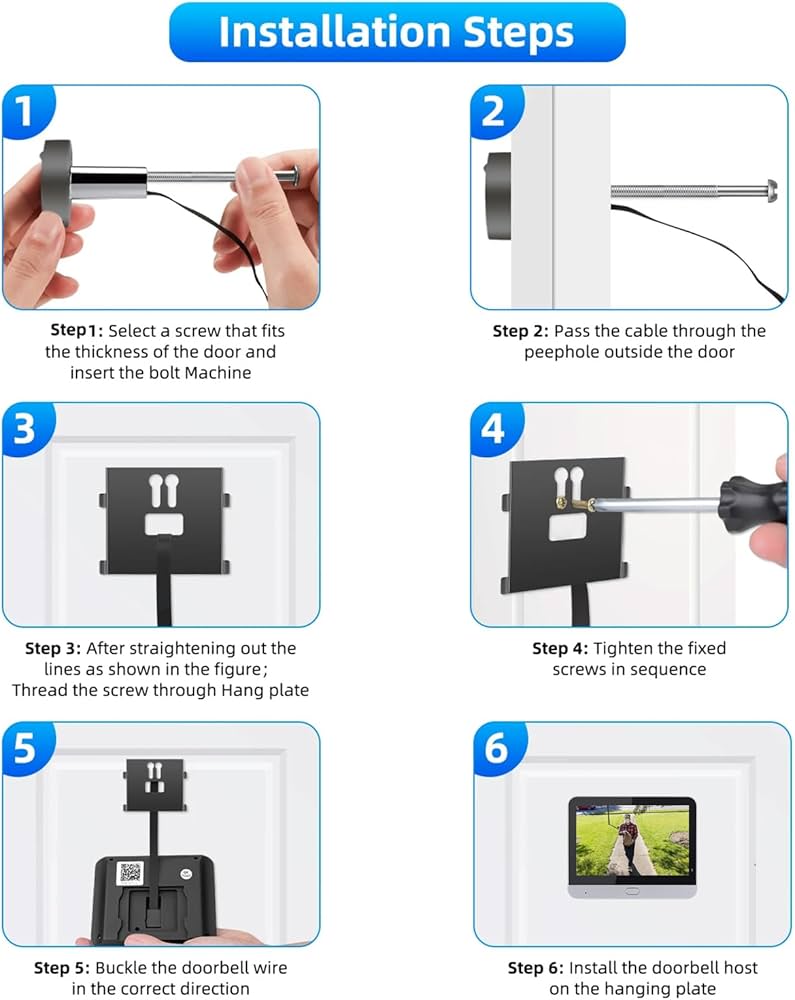 Installation Steps

1

Step1: Select a screw that fits the thickness of the door and insert the bolt Machine

2

Step 2: Pass the cable through the peephole outside the door

3

Step 3: After straightening out the lines as shown in the figure; Thread the screw through Hang plate

4

Step 4: Tighten the fixed screws in sequence

5

Step 5: Buckle the doorbell wire in the correct direction

6

Step 6: Install the doorbell host on the hanging plate