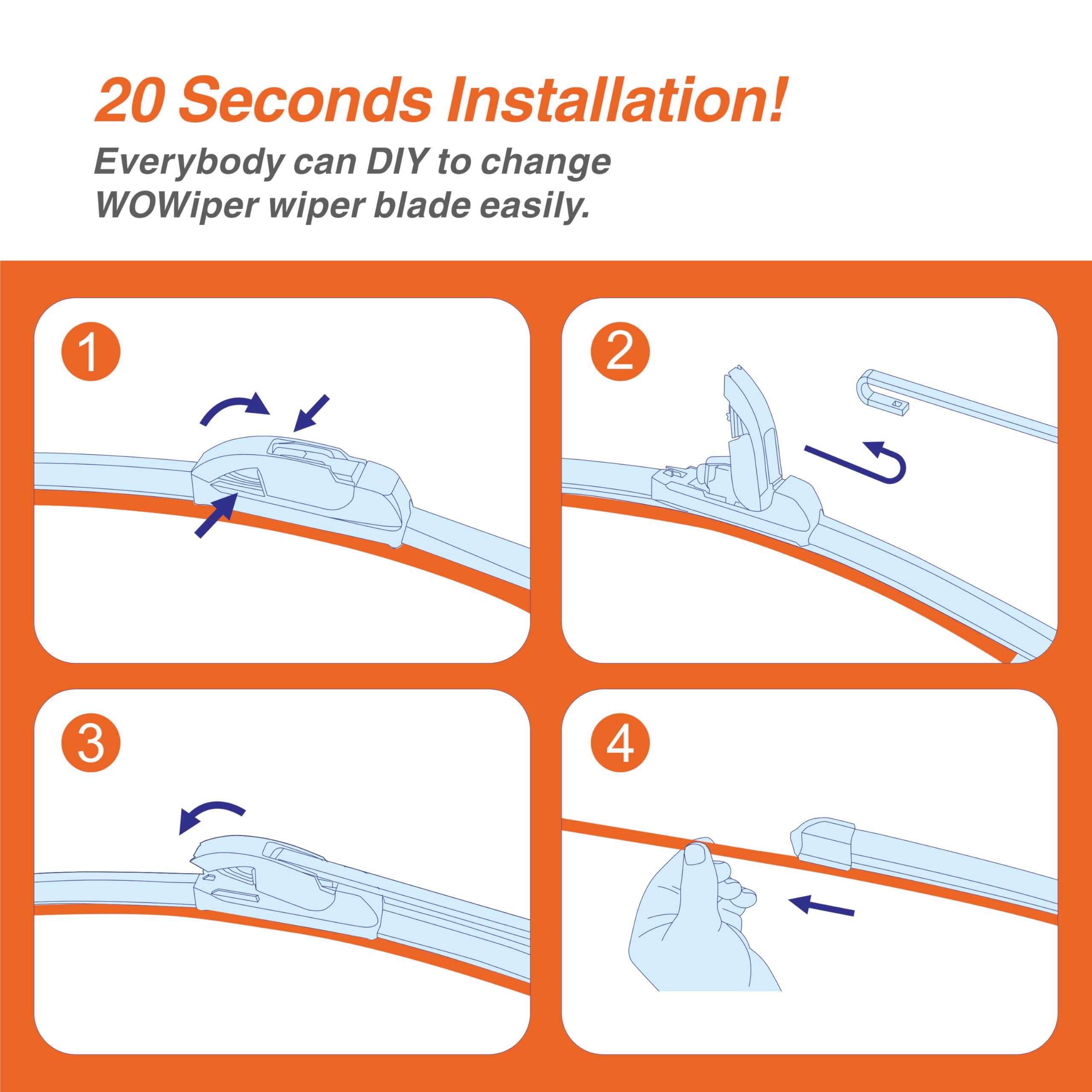 20 Seconds Installation!

Everybody can DIY to change WOWiper wiper blade easily.

1

2

3

4