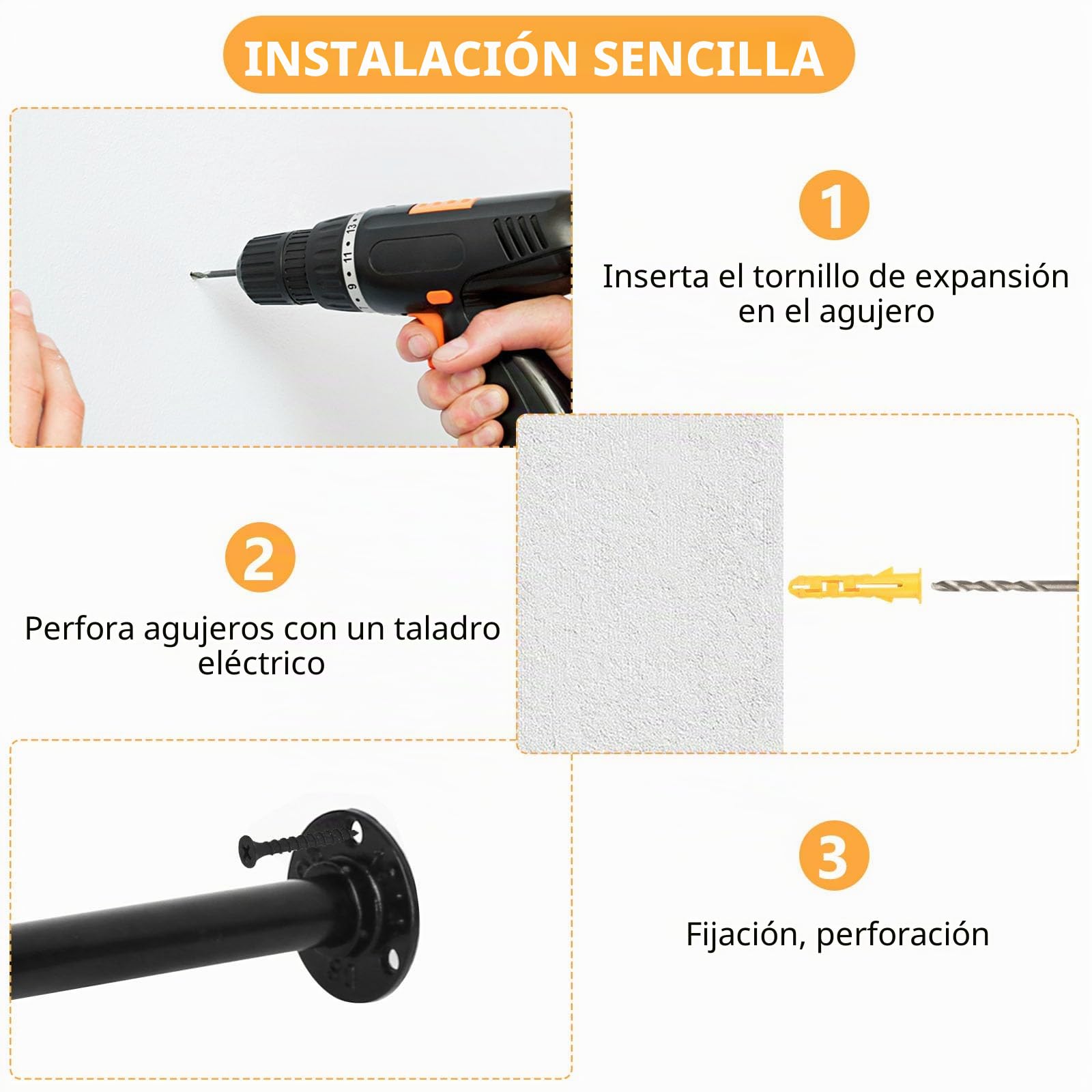 INSTALACIÓN SENCILLA

13
11
9

1

Inserta el tornillo de expansión en el agujero

2

Perfora agujeros con un taladro eléctrico

3

Fijación, perforación