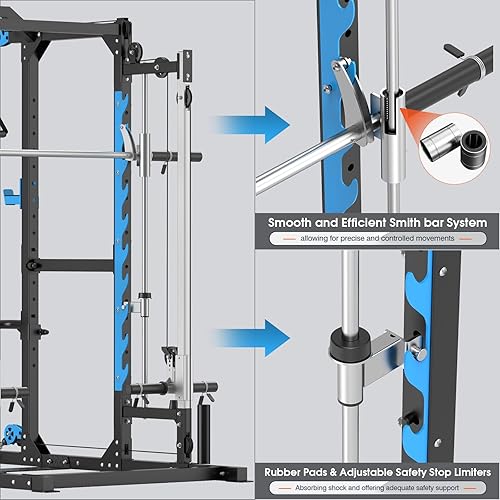 Smooth and Efficient Smith bar System

allowing for precise and controlled movements

Rubber Pads & Adjustable Safety Stop Limiters

Absorbing shock and offering adequate safety support