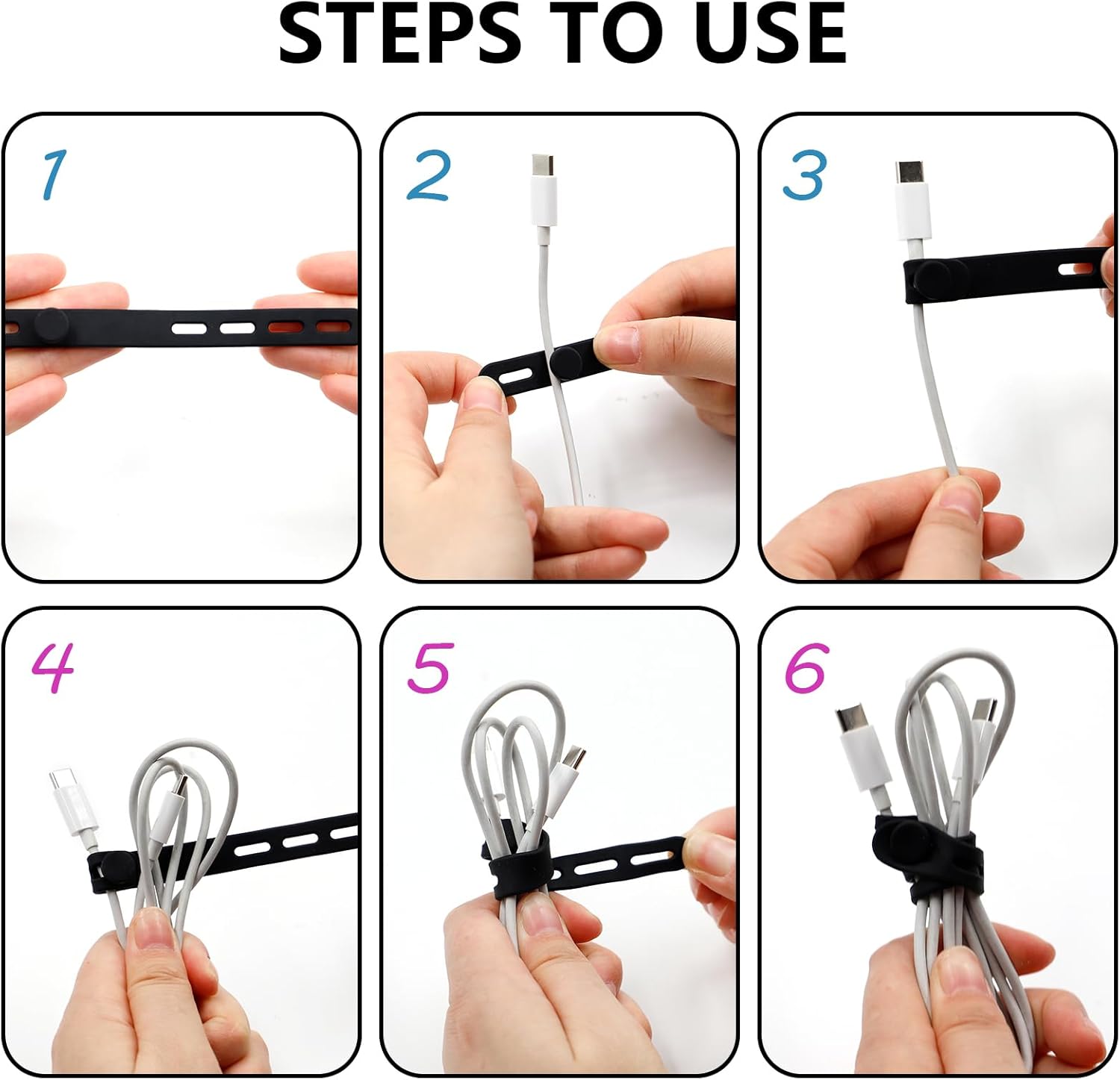 STEPS TO USE

1

2

3

4

5

6