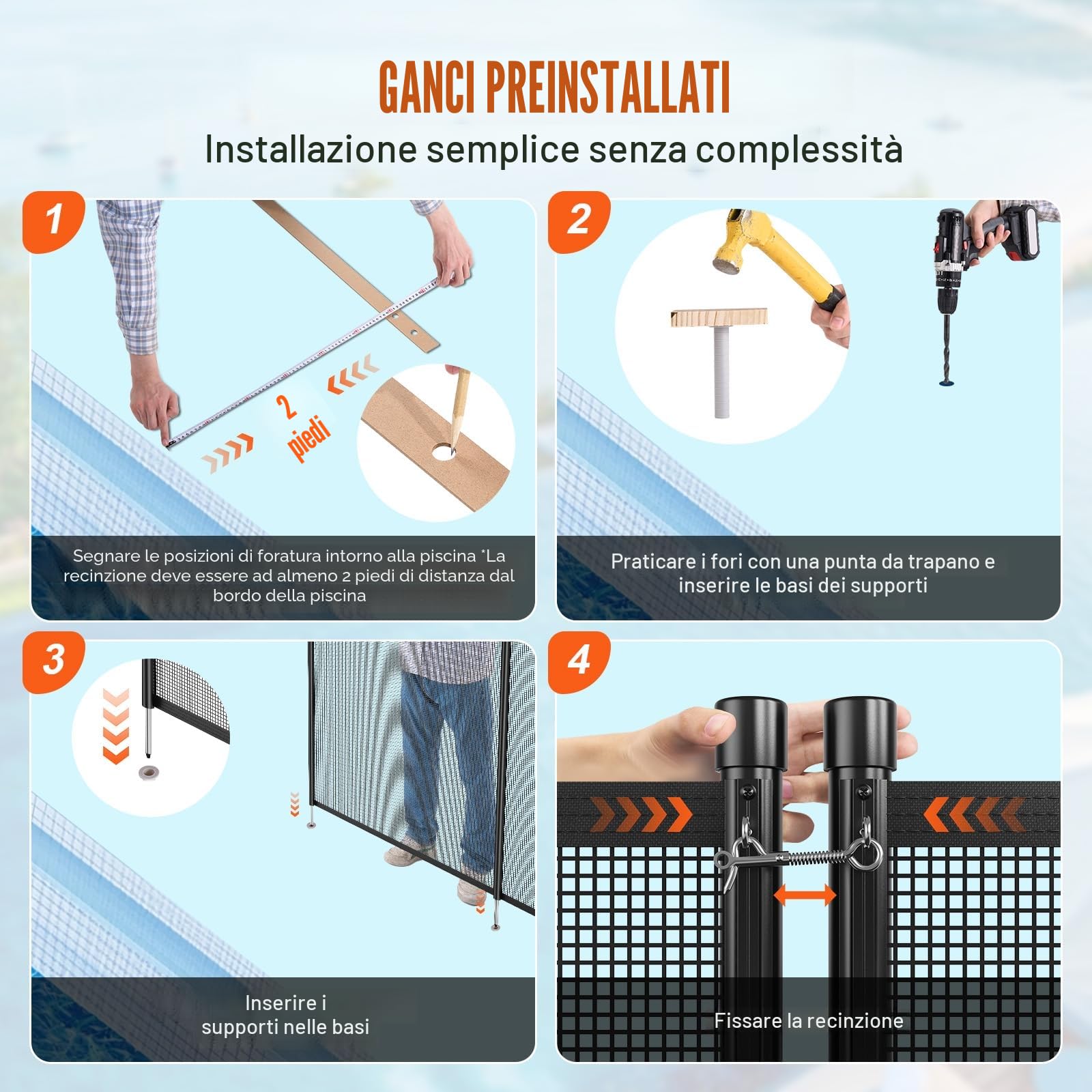 GANCI PREINSTALLATI

Installazione semplice senza complessità

1

2 piedi

Segnare le posizioni di foratura intorno alla piscina *La recinzione deve essere ad almeno 2 piedi di distanza dal bordo della piscina

2

Praticare i fori con una punta da trapano e inserire le basi dei supporti

3

Inserire i supporti nelle basi

4

Fissare la recinzione