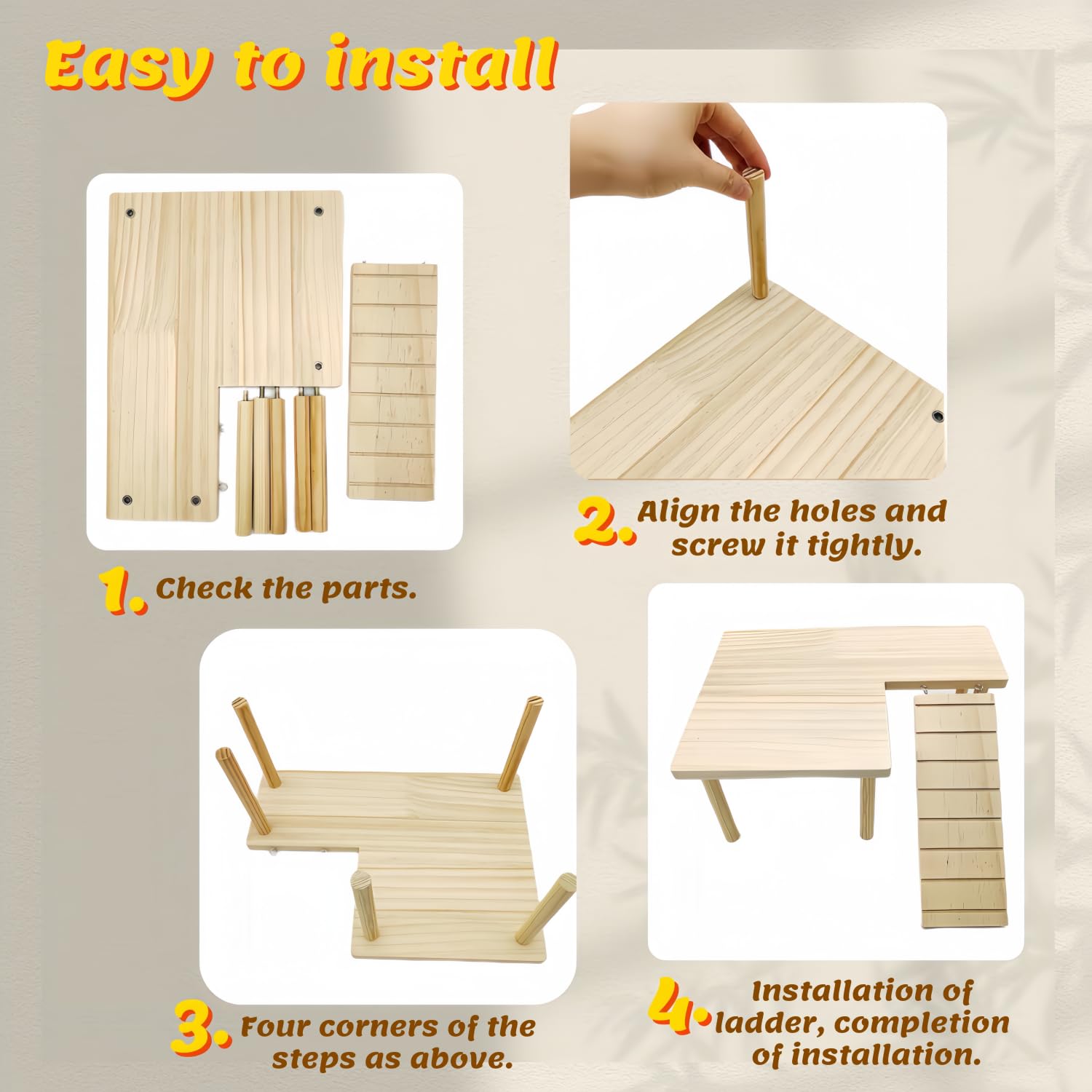 Easy to install

1. Check the parts.

2. Align the holes and screw it tightly.

3. Four corners of the steps as above.

4. Installation of ladder, completion of installation.