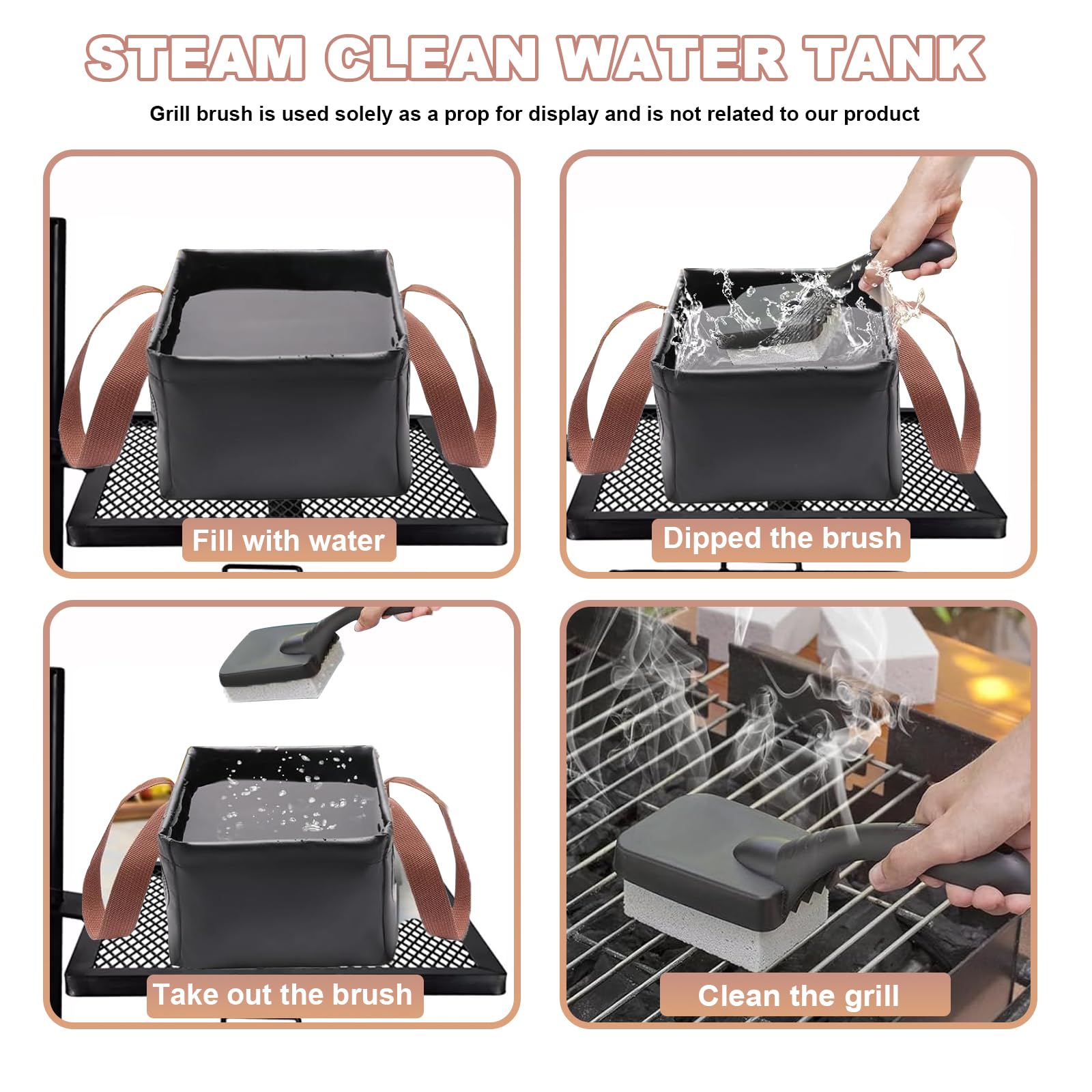 STEAM CLEAN WATER TANK

Grill brush is used solely as a prop for display and is not related to our product

Fill with water

Dipped the brush

Take out the brush

Clean the grill