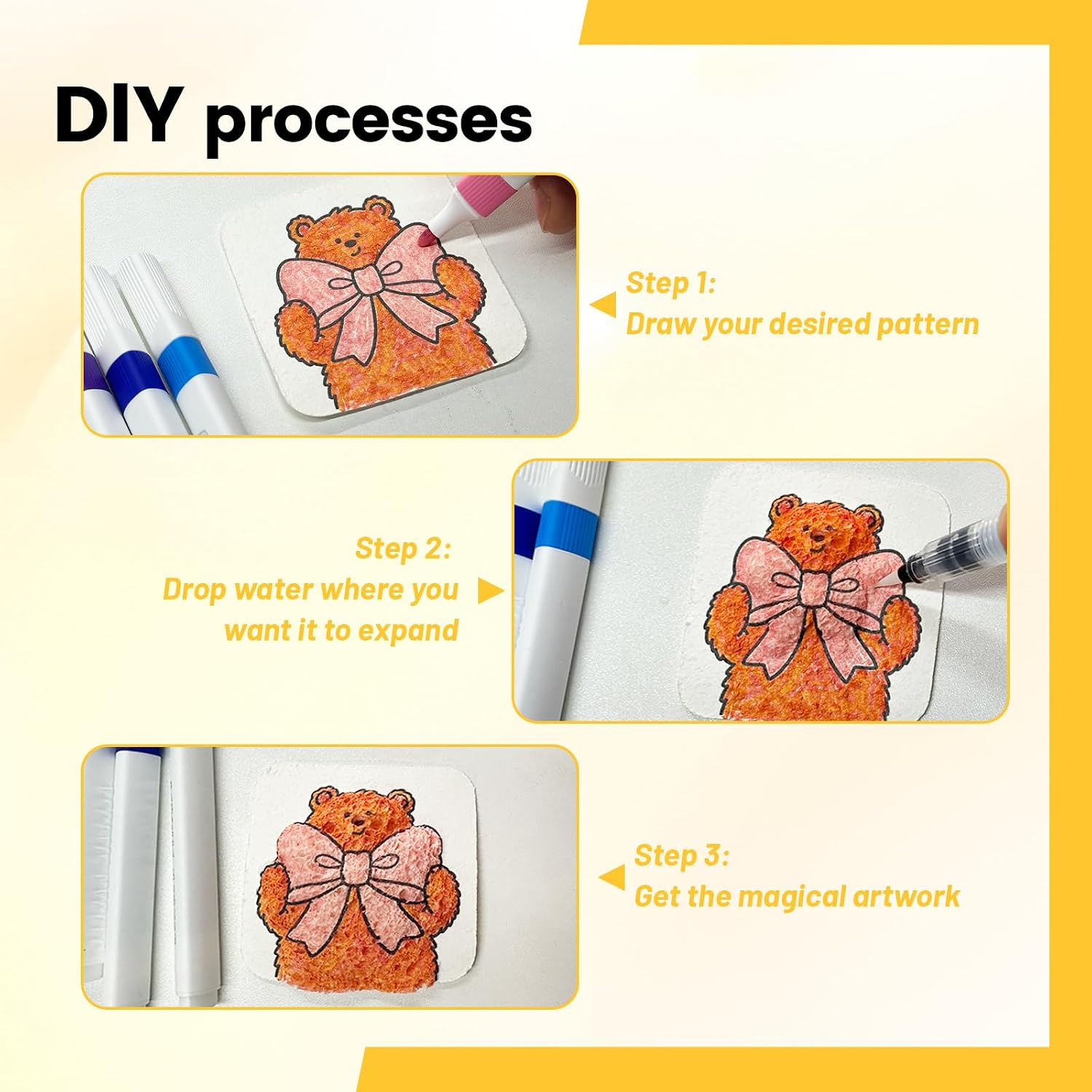 DIY processes

Step 1:
Draw your desired pattern

Step 2:
Drop water where you want it to expand

Step 3:
Get the magical artwork