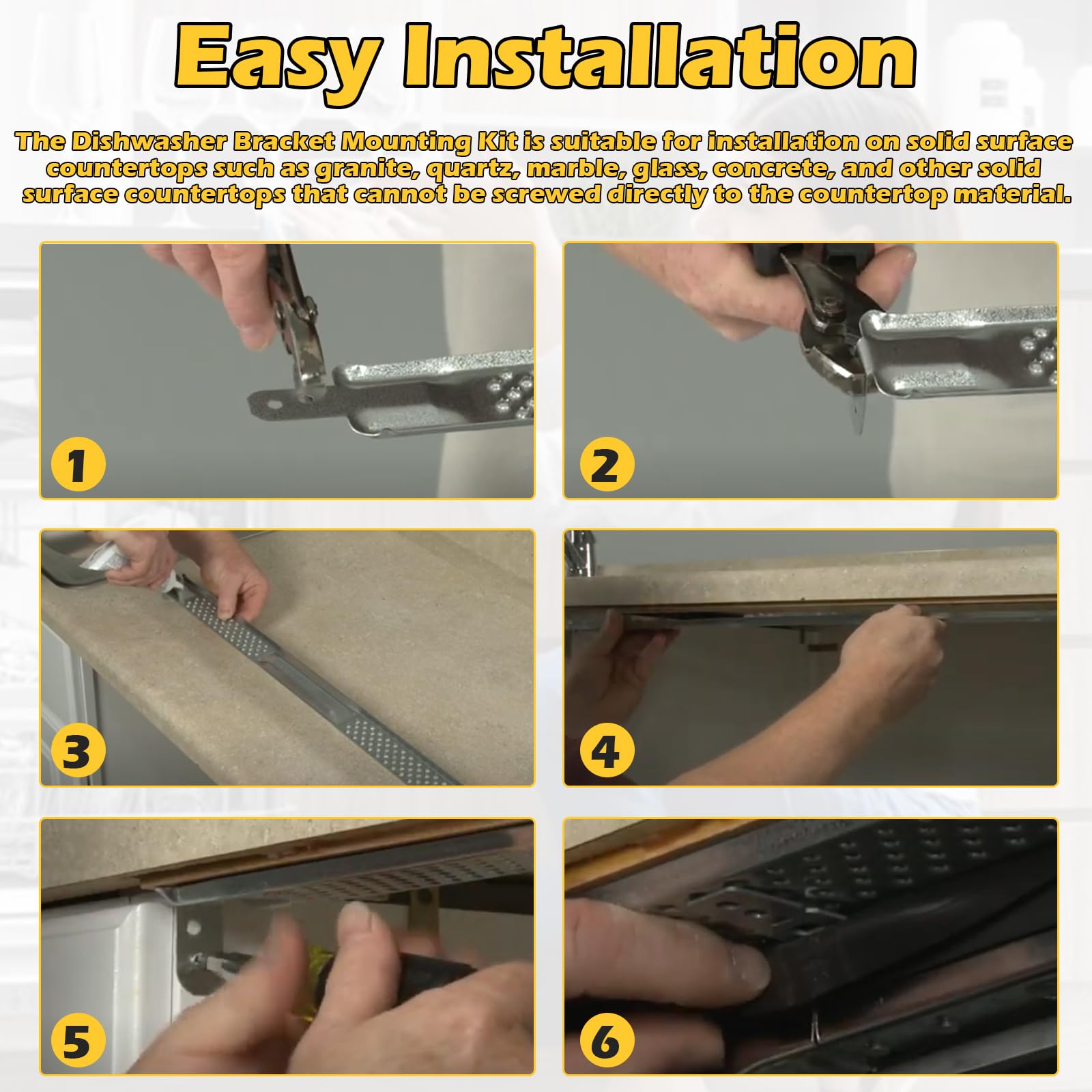 Easy Installation

The Dishwasher Bracket Mounting Kit is suitable for installation on solid surface countertops such as granite, quartz, marble, glass, concrete, and other solid surface countertops that cannot be screwed directly to the countertop material.

1

2

3

4

5

6