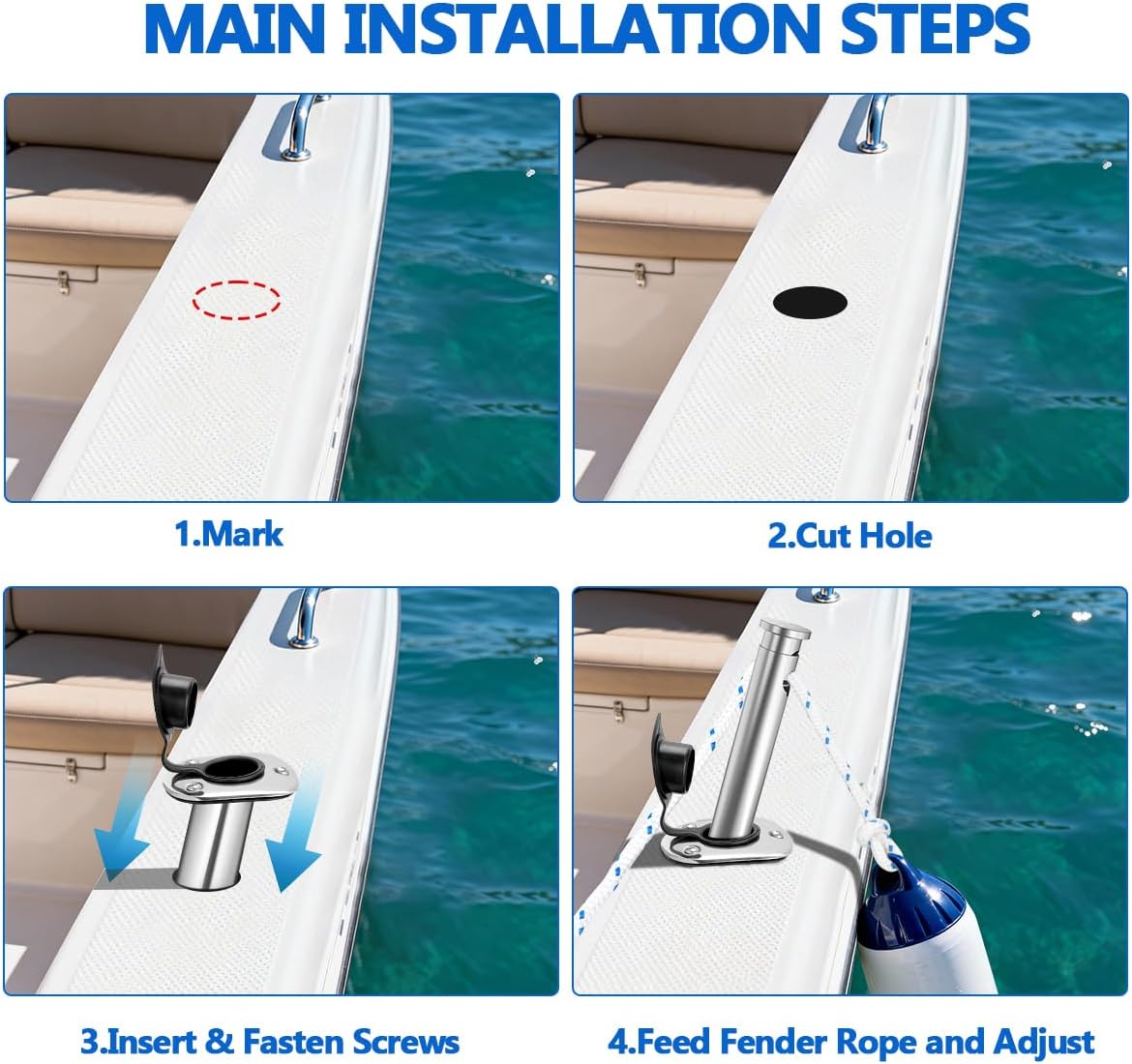 MAIN INSTALLATION STEPS

1.Mark

2.Cut Hole

3.Insert & Fasten Screws

4.Feed Fender Rope and Adjust