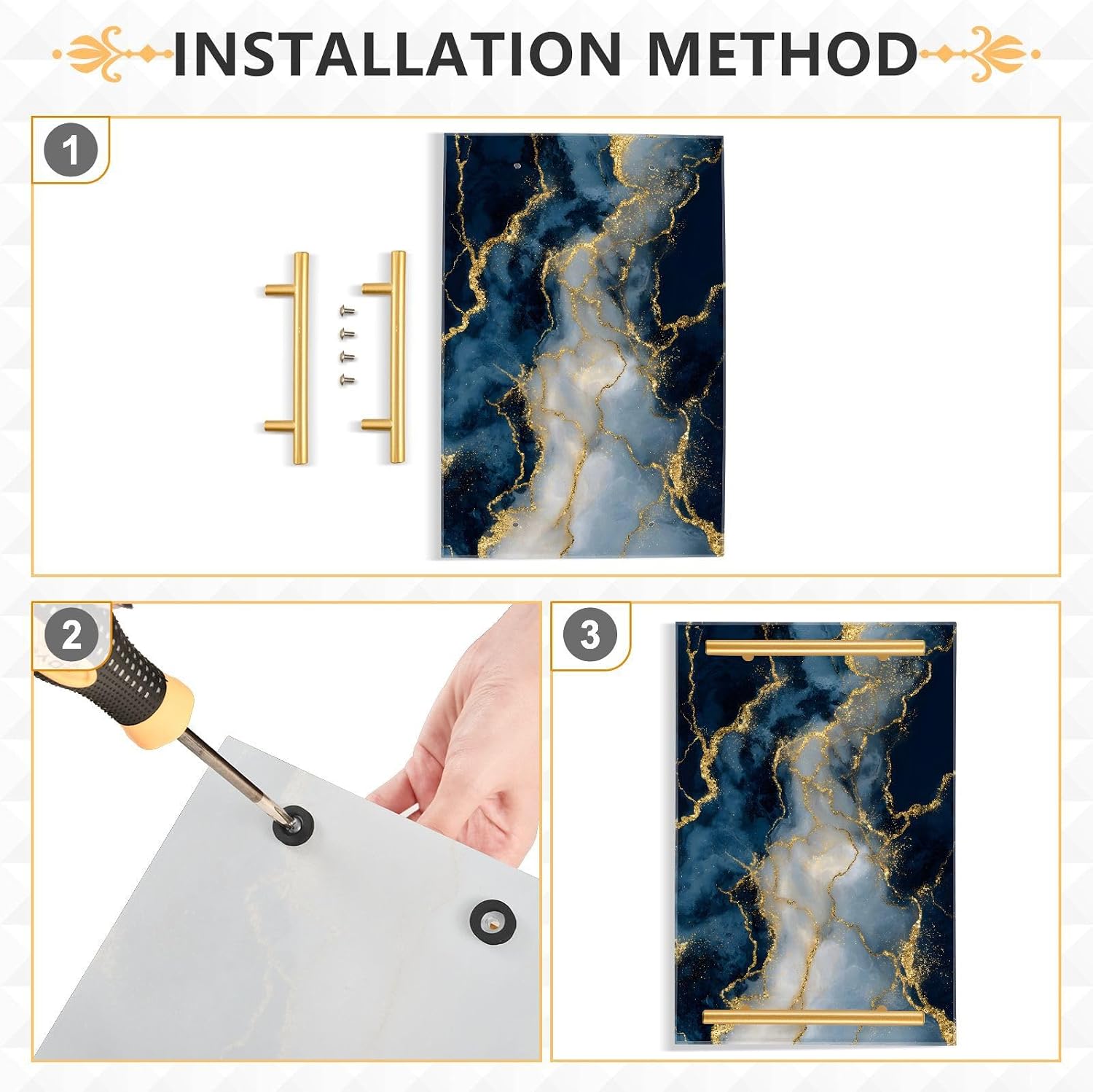 INSTALLATION METHOD

1

2

3