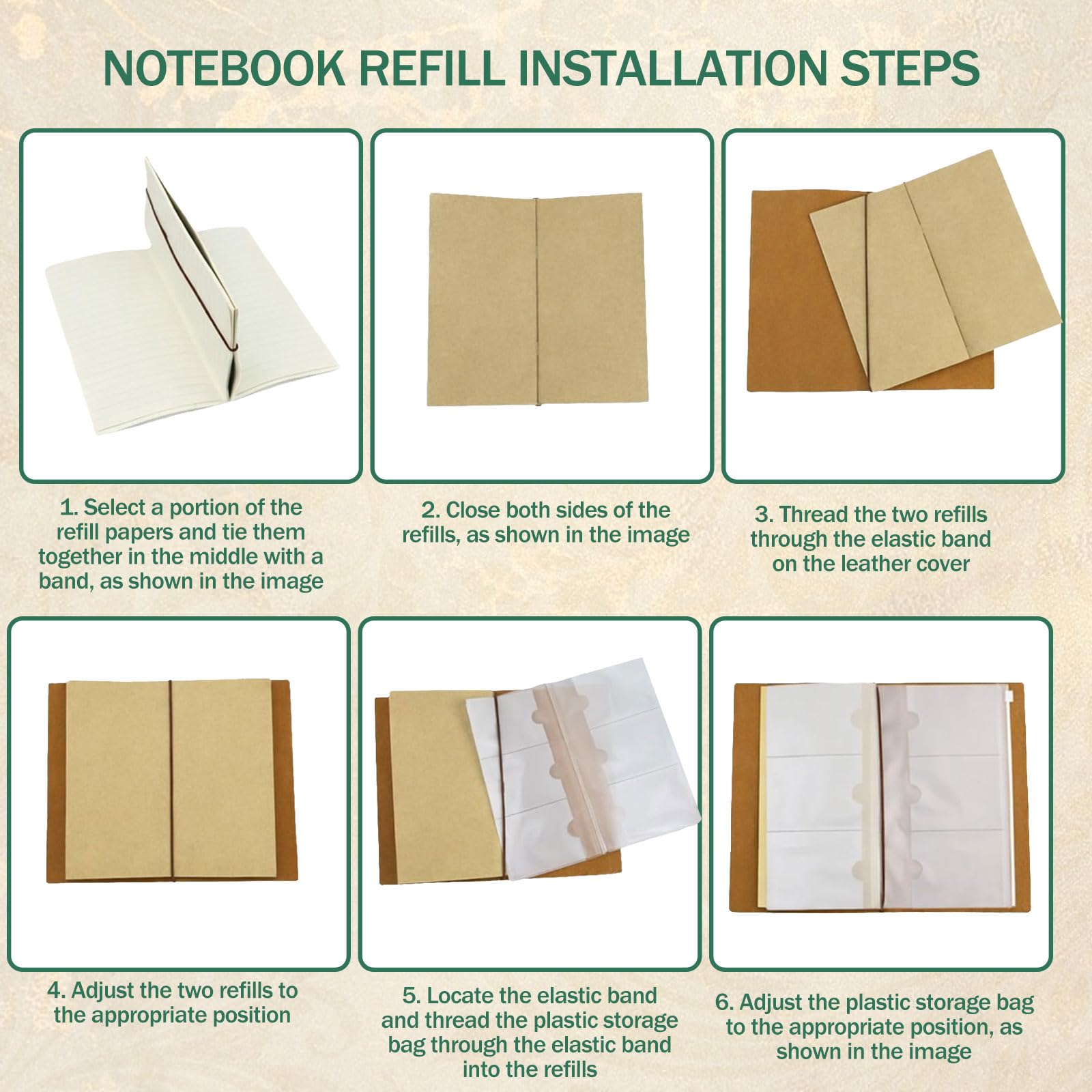 NOTEBOOK REFILL INSTALLATION STEPS

1. Select a portion of the refill papers and tie them together in the middle with a band, as shown in the image

2. Close both sides of the refills, as shown in the image

3. Thread the two refills through the elastic band on the leather cover

4. Adjust the two refills to the appropriate position

5. Locate the elastic band and thread the plastic storage bag through the elastic band into the refills

6. Adjust the plastic storage bag to the appropriate position, as shown in the image