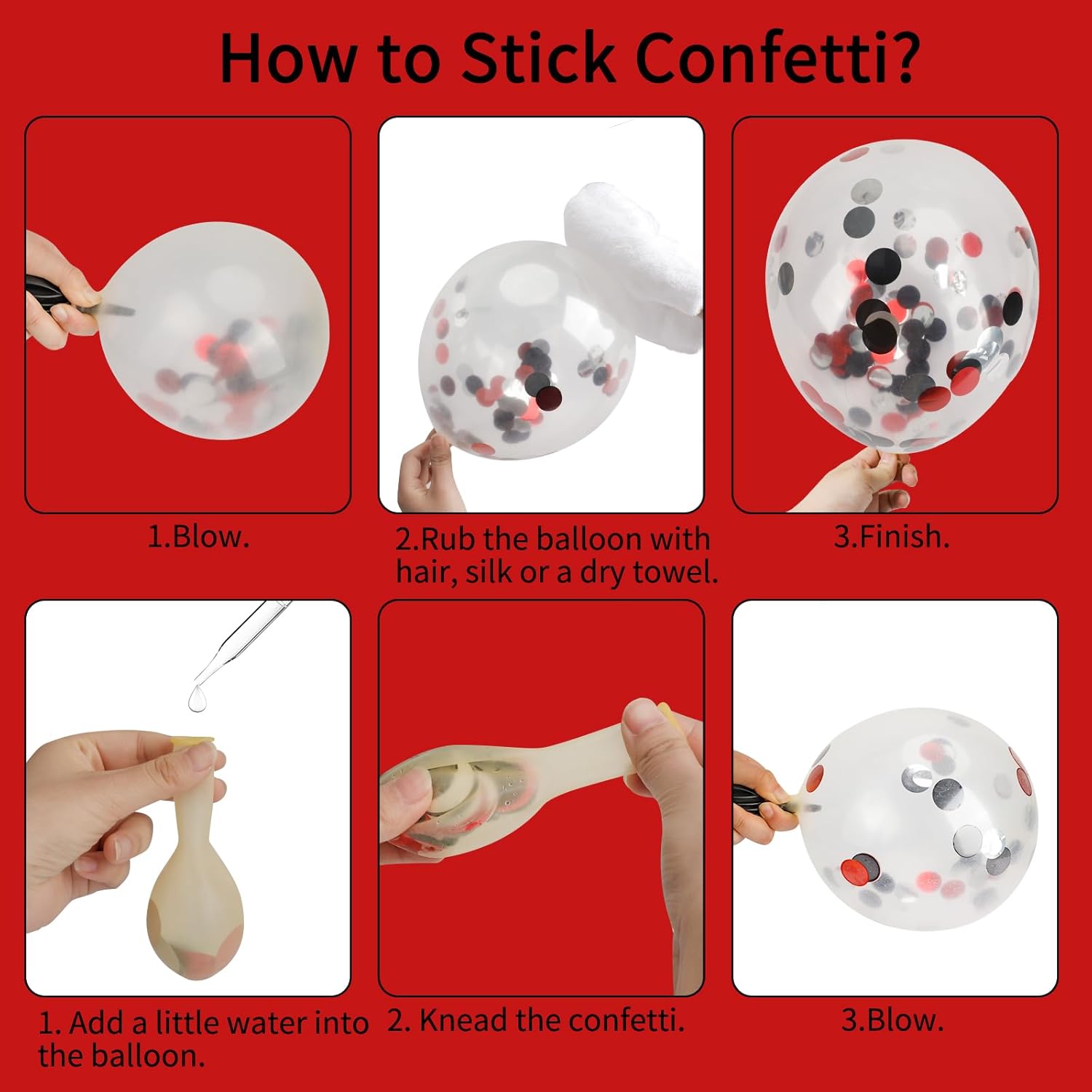 How to Stick Confetti?

1.Blow.

2.Rub the balloon with hair, silk or a dry towel.

3.Finish.

1. Add a little water into the balloon.

2. Knead the confetti.

3.Blow.