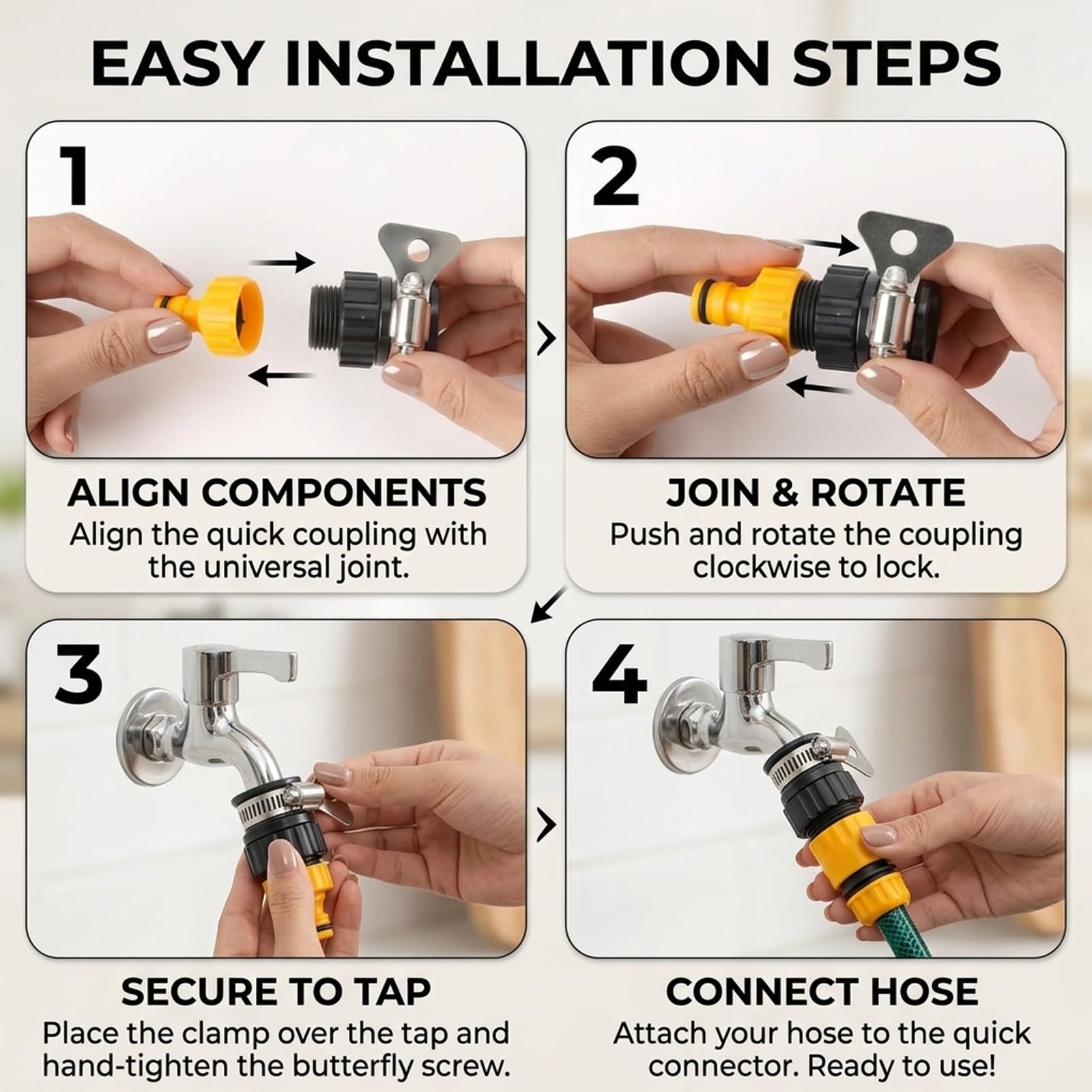 EASY INSTALLATION STEPS

1

ALIGN COMPONENTS
Align the quick coupling with the universal joint.

2

JOIN & ROTATE
Push and rotate the coupling clockwise to lock.

3

SECURE TO TAP
Place the clamp over the tap and hand-tighten the butterfly screw.

4

CONNECT HOSE
Attach your hose to the quick connector. Ready to use!