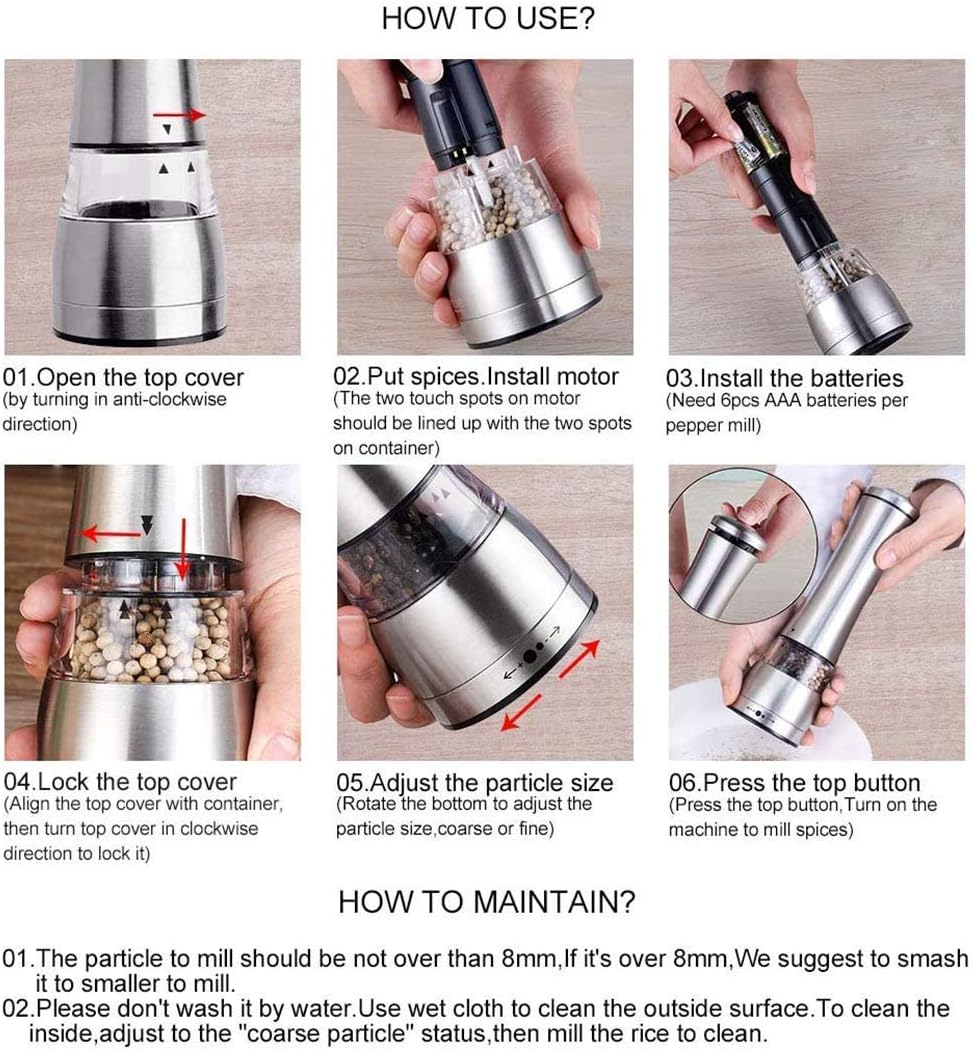 HOW TO USE?

01.Open the top cover
(by turning in anti-clockwise direction)

02.Put spices.Install motor
(The two touch spots on motor should be lined up with the two spots on container)

03.Install the batteries
(Need 6pcs AAA batteries per pepper mill)

04.Lock the top cover
(Align the top cover with container, then turn top cover in clockwise direction to lock it)

05.Adjust the particle size
(Rotate the bottom to adjust the particle size,coarse or fine)

06.Press the top button
(Press the top button,Turn on the machine to mill spices)

HOW TO MAINTAIN?

01.The particle to mill should be not over than 8mm,If it's over 8mm,We suggest to smash it to smaller to mill.
02.Please don't wash it by water.Use wet cloth to clean the outside surface.To clean the inside,adjust to the "coarse particle" status,then mill the rice to clean.