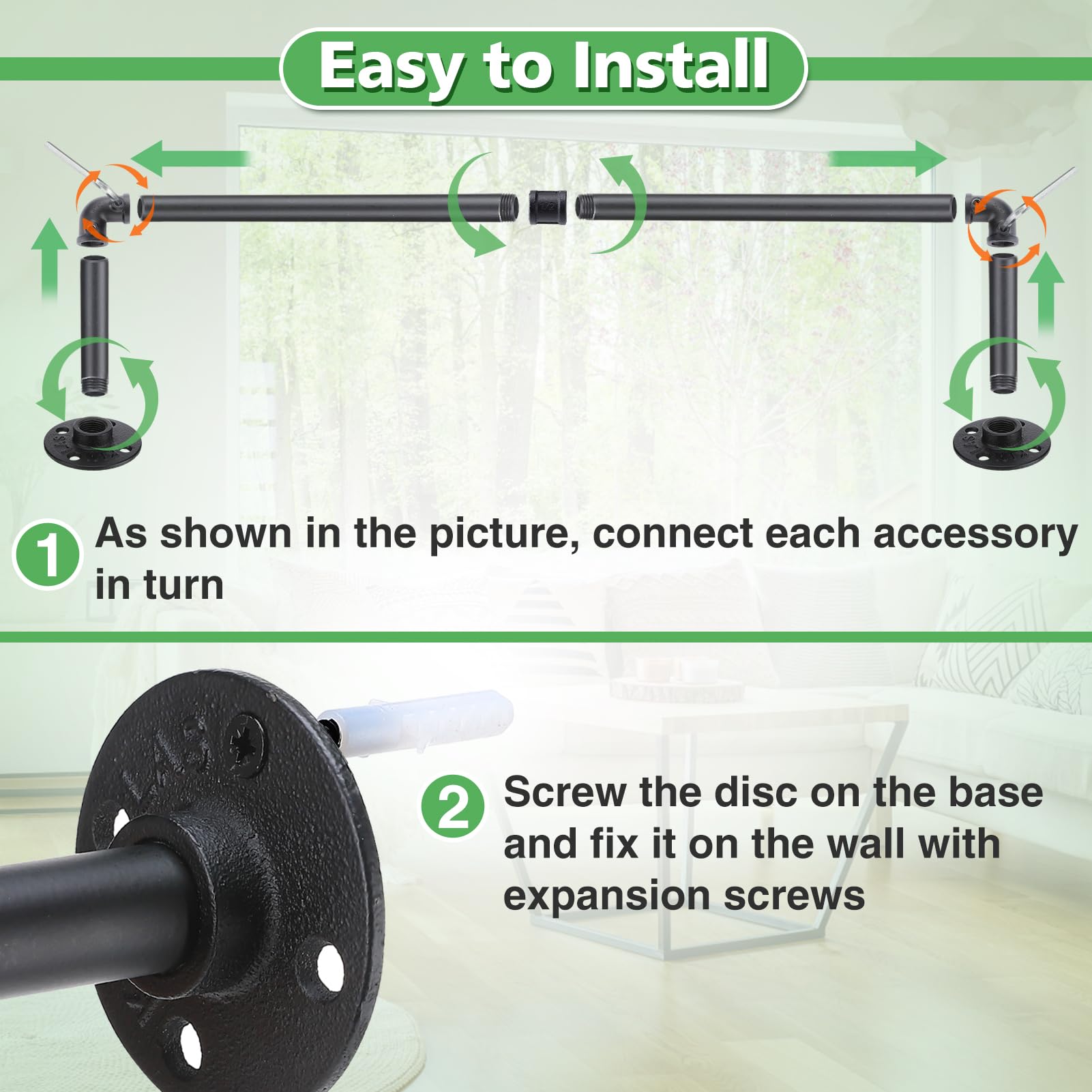 Easy to Install

1 As shown in the picture, connect each accessory in turn

2 Screw the disc on the base and fix it on the wall with expansion screws