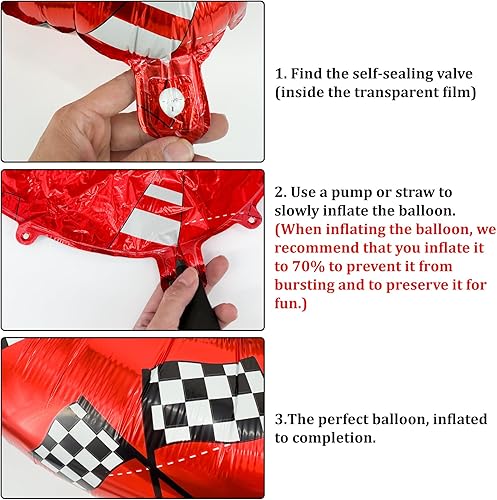 1. Find the self-sealing valve (inside the transparent film)

2. Use a pump or straw to slowly inflate the balloon. (When inflating the balloon, we recommend that you inflate it to 70% to prevent it from bursting and to preserve it for fun.)

3.The perfect balloon, inflated to completion.