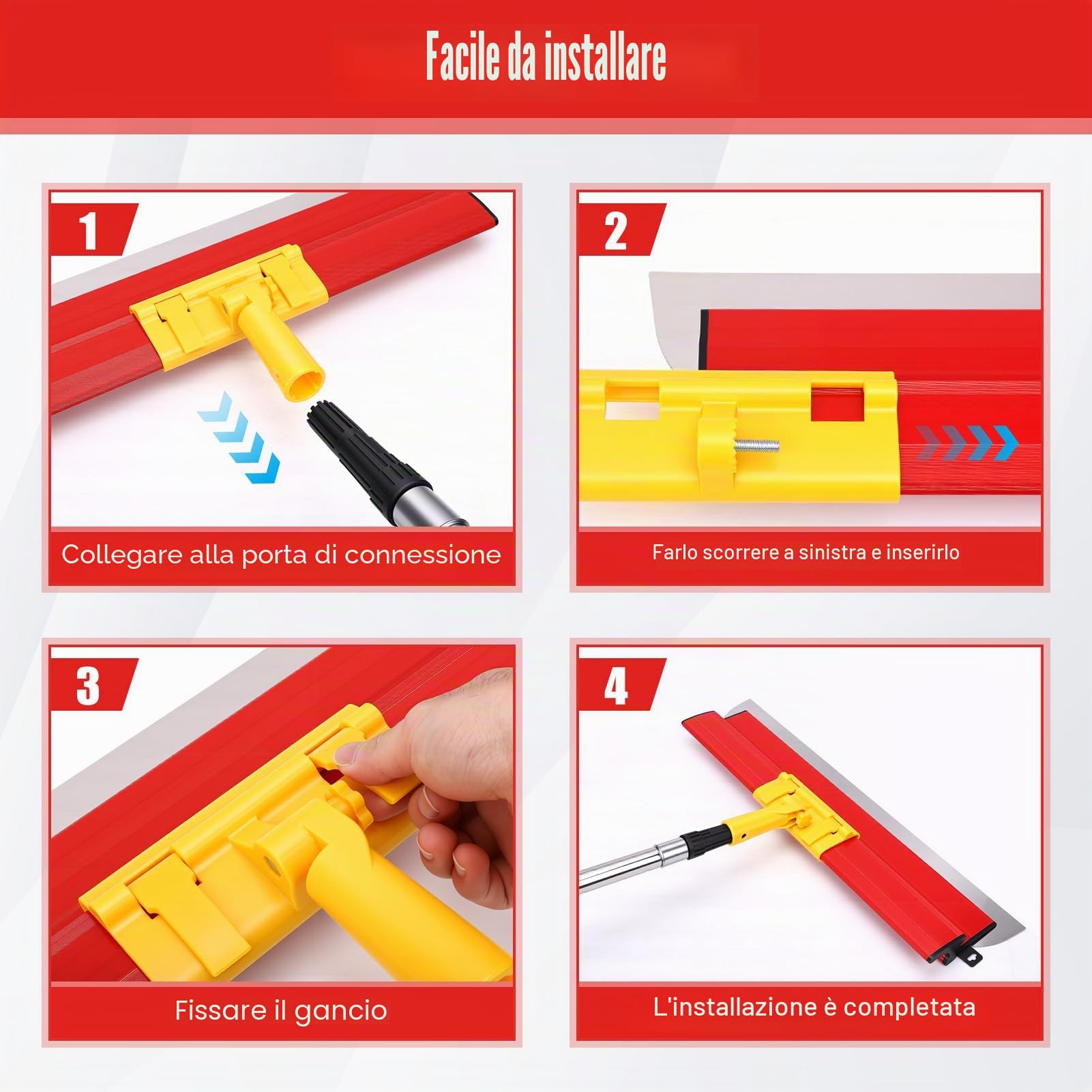 Facile da installare

1

Collegare alla porta di connessione

2

Farlo scorrere a sinistra e inserirlo

3

Fissare il gancio

4

L'installazione è completata