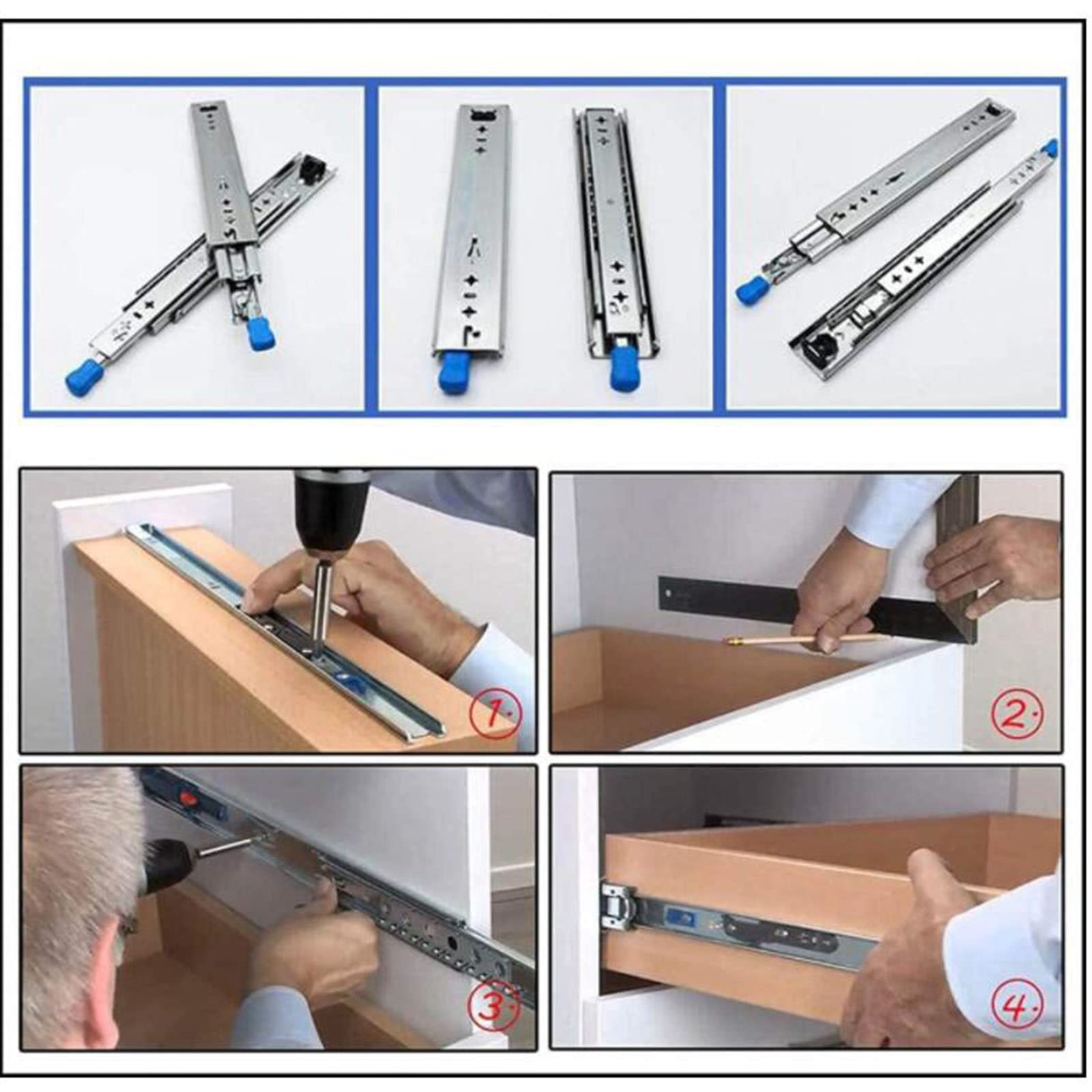 ①.

②.

③.

④.