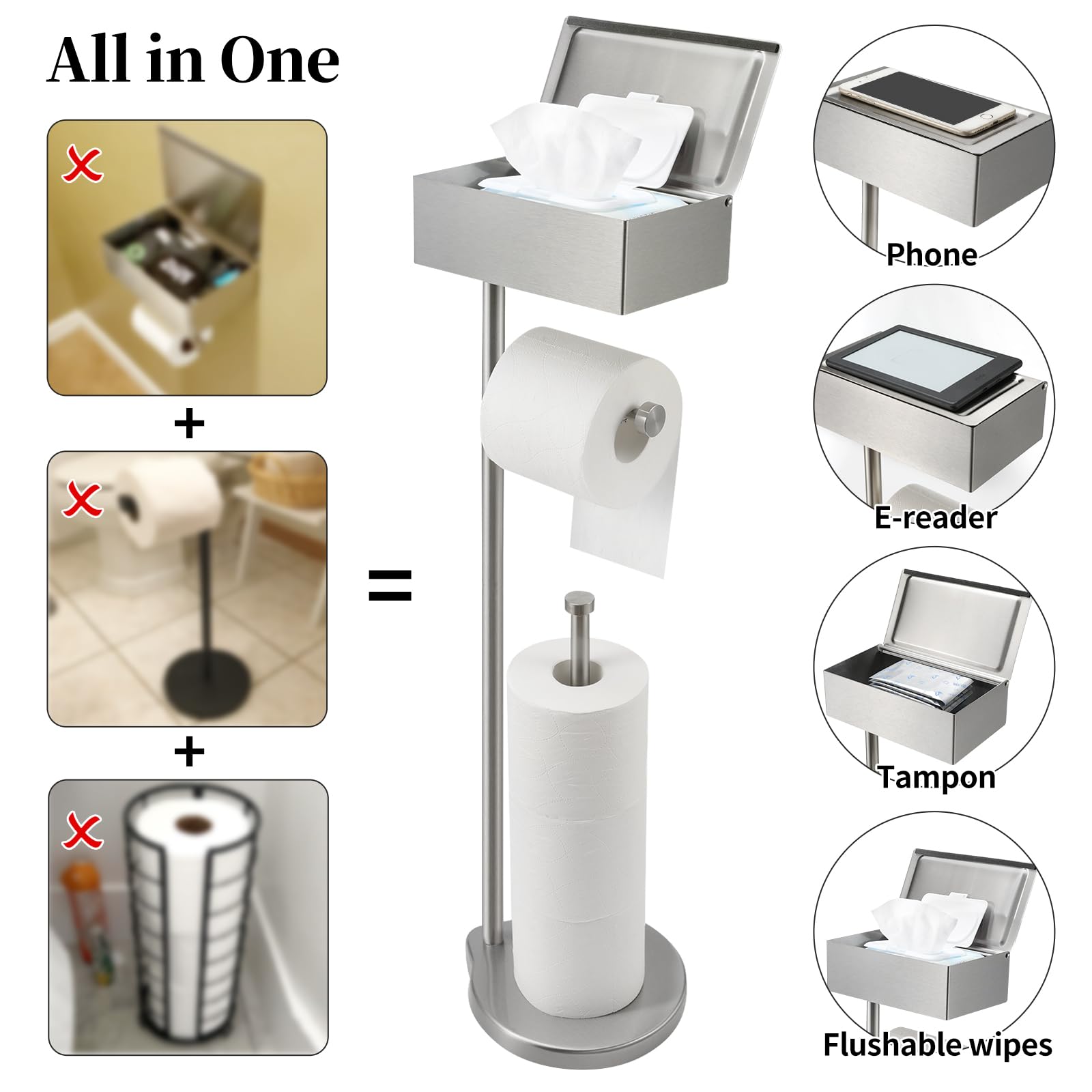 All in One

+

+

=

Phone

E-reader

Tampon

Flushable wipes