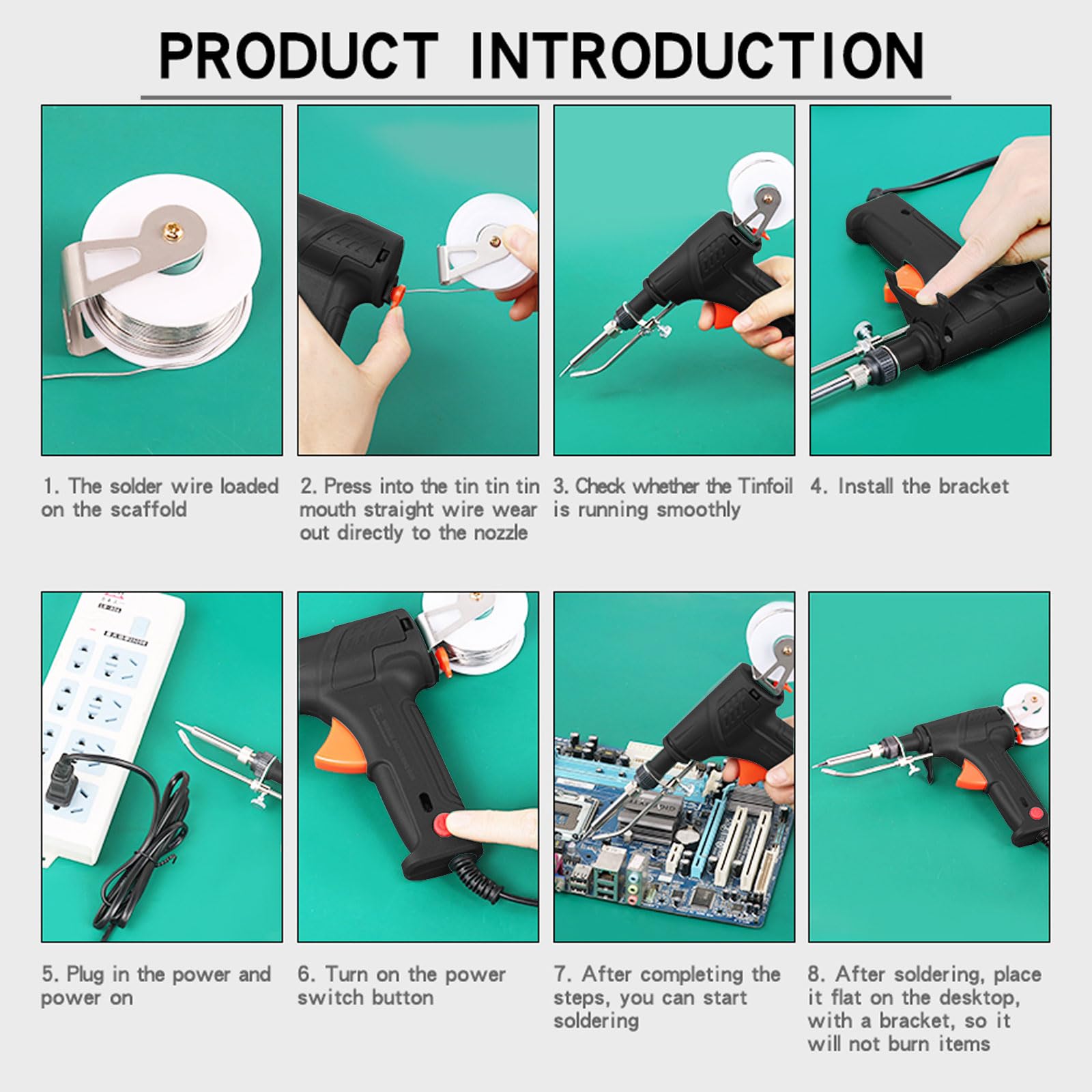 PRODUCT INTRODUCTION

1. The solder wire loaded on the scaffold

2. Press into the tin tin tin mouth straight wire wear out directly to the nozzle

3. Check whether the Tinfoil is running smoothly

4. Install the bracket

5. Plug in the power and power on

6. Turn on the power switch button

7. After completing the steps, you can start soldering

8. After soldering, place it flat on the desktop, with a bracket, so it will not burn items