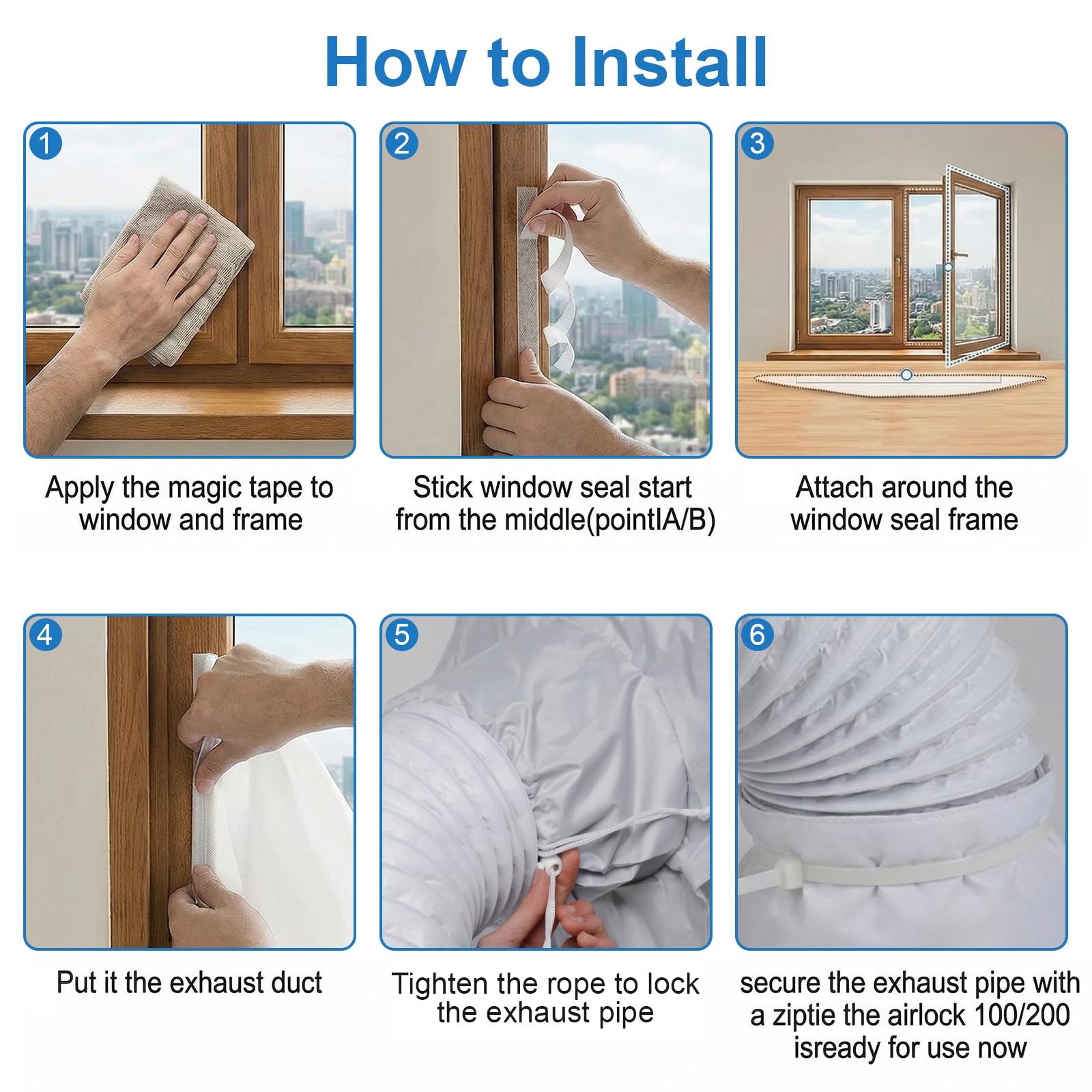 How to Install

1

Apply the magic tape to window and frame

2

Stick window seal start from the middle(pointIA/B)

3

Attach around the window seal frame

4

Put it the exhaust duct

5

Tighten the rope to lock the exhaust pipe

6

secure the exhaust pipe with a ziptie the airlock 100/200 isready for use now