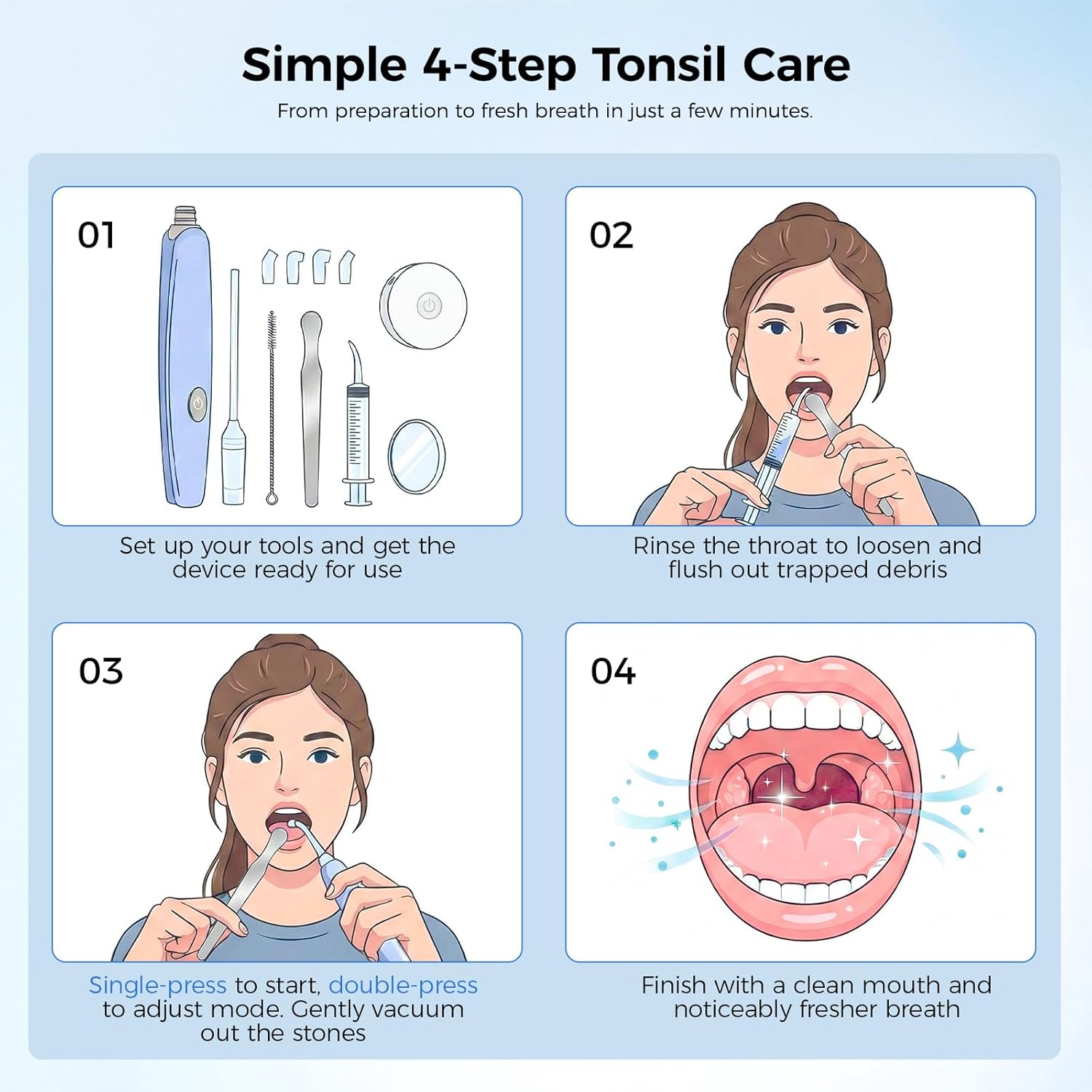 Simple 4-Step Tonsil Care

From preparation to fresh breath in just a few minutes.

01

Set up your tools and get the device ready for use

02

Rinse the throat to loosen and flush out trapped debris

03

Single-press to start, double-press to adjust mode. Gently vacuum out the stones

04

Finish with a clean mouth and noticeably fresher breath