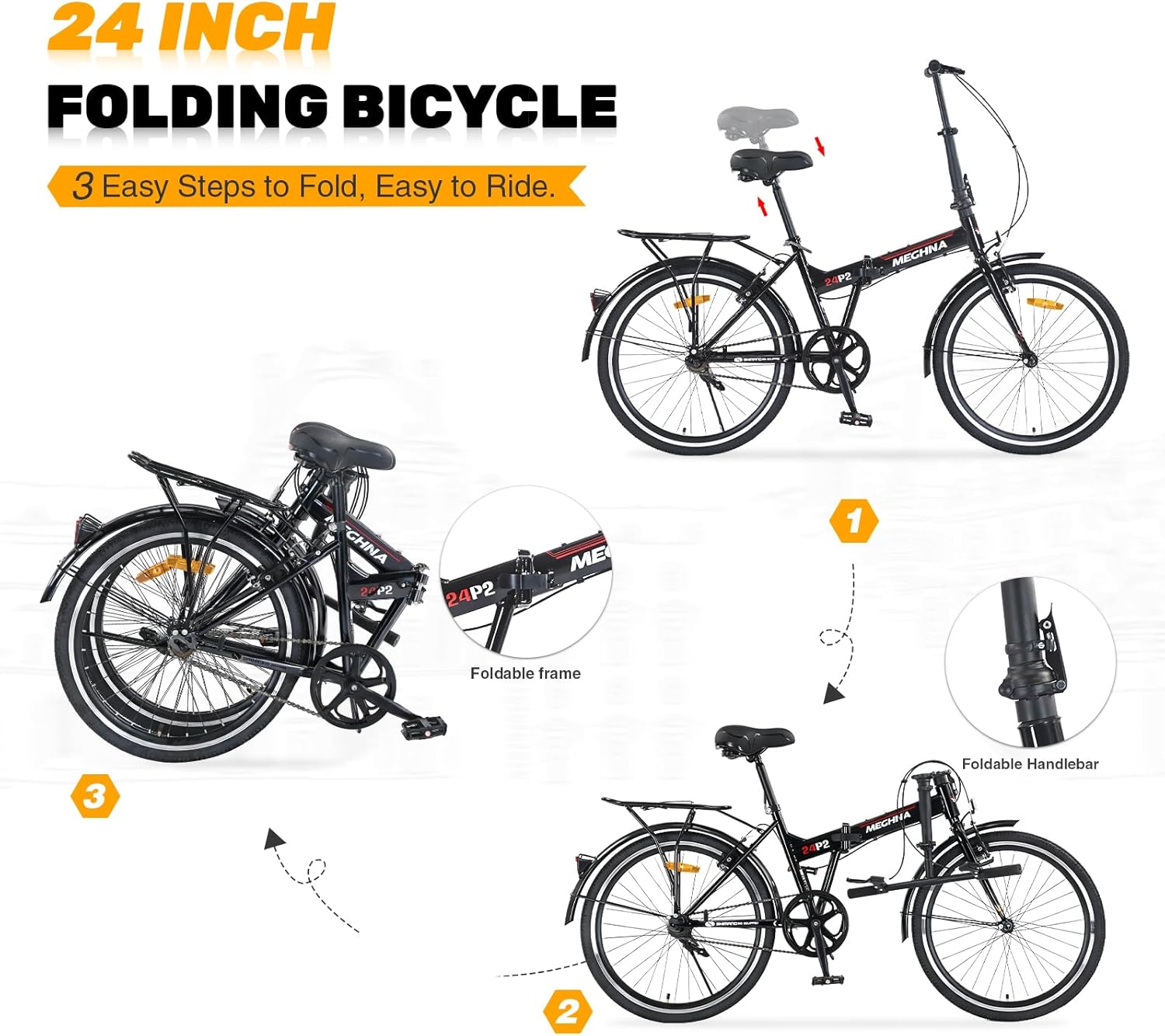 24 INCH

FOLDING BICYCLE

3 Easy Steps to Fold, Easy to Ride.

MEGHNA

24P2

1

MEGHNA

24P2

24P2

MEG

Foldable frame

Foldable Handlebar

3

MEGHNA

24P2

2