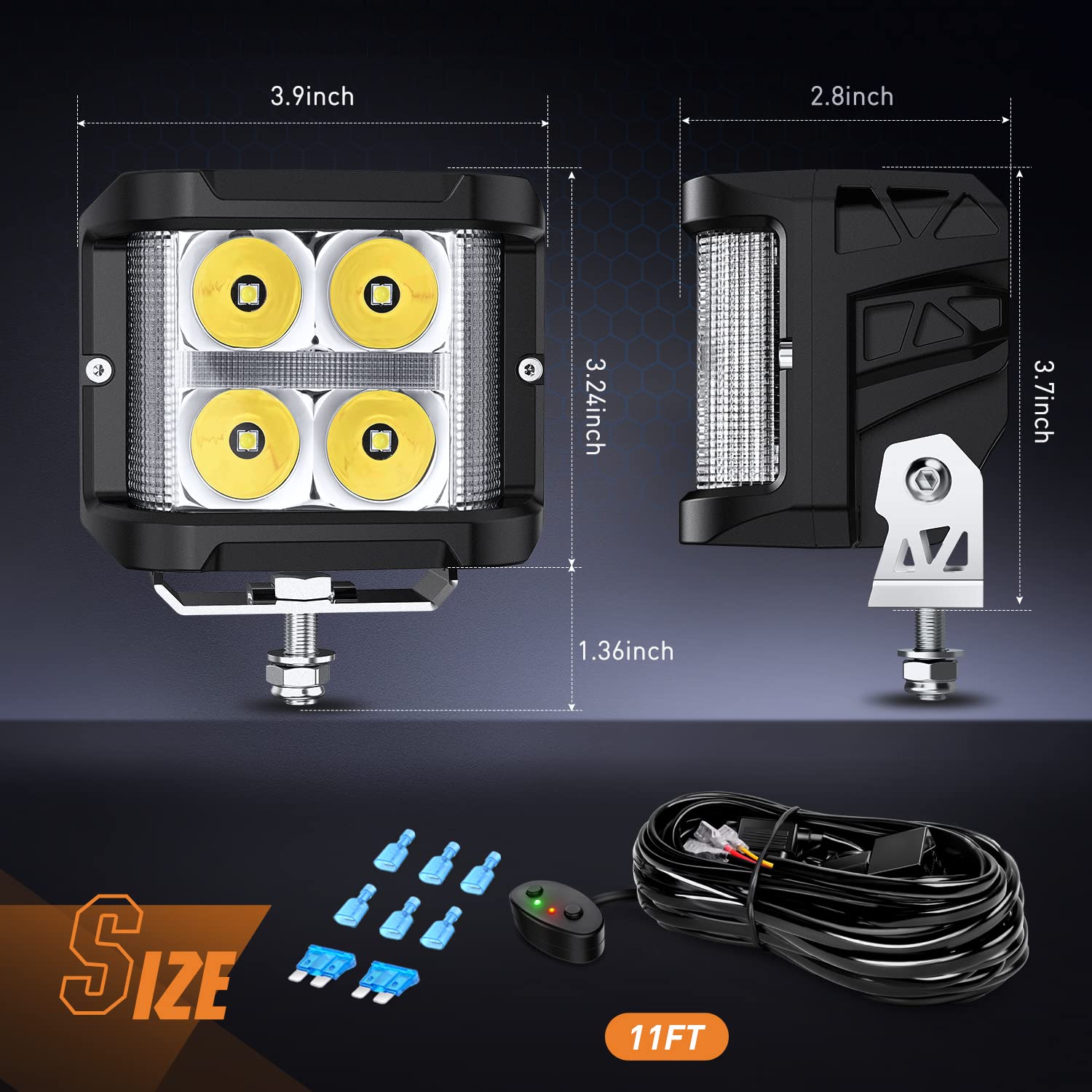 3.9inch

2.8inch

3.24inch

3.7inch

1.36inch

SIZE

11FT