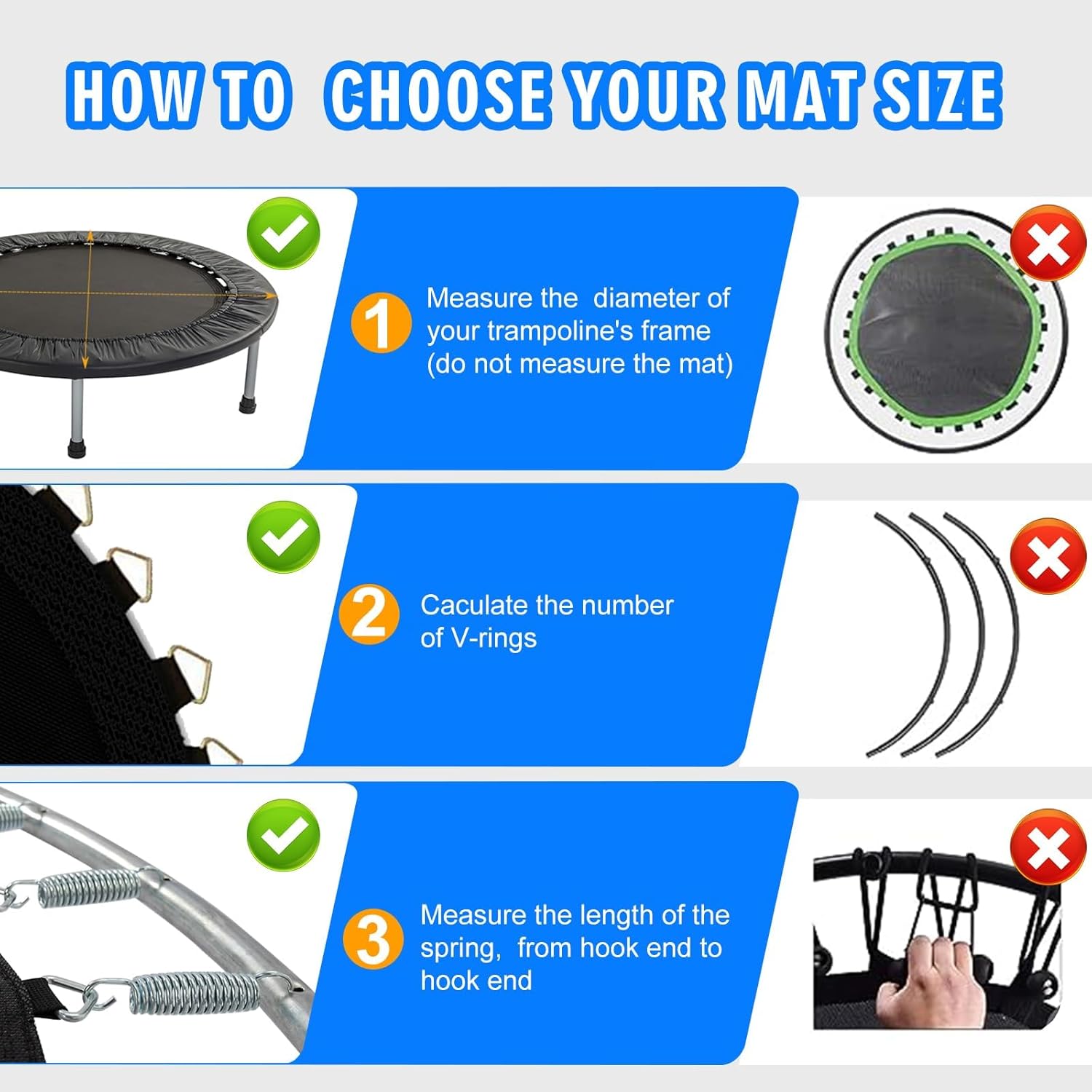 HOW TO CHOOSE YOUR MAT SIZE

1 Measure the diameter of your trampoline's frame (do not measure the mat)

2 Caculate the number of V-rings

3 Measure the length of the spring, from hook end to hook end