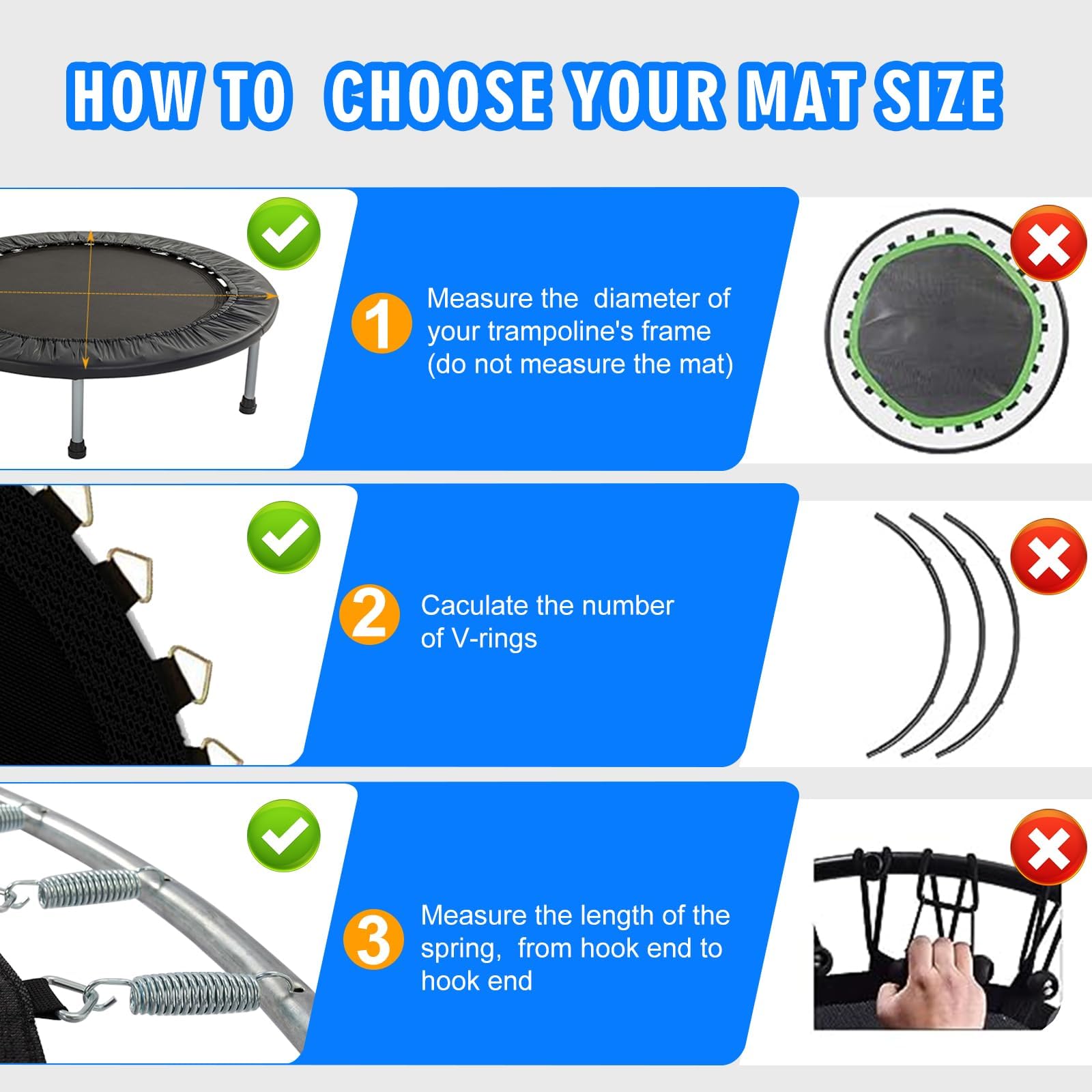 HOW TO CHOOSE YOUR MAT SIZE

1 Measure the diameter of your trampoline's frame (do not measure the mat)

2 Caculate the number of V-rings

3 Measure the length of the spring, from hook end to hook end