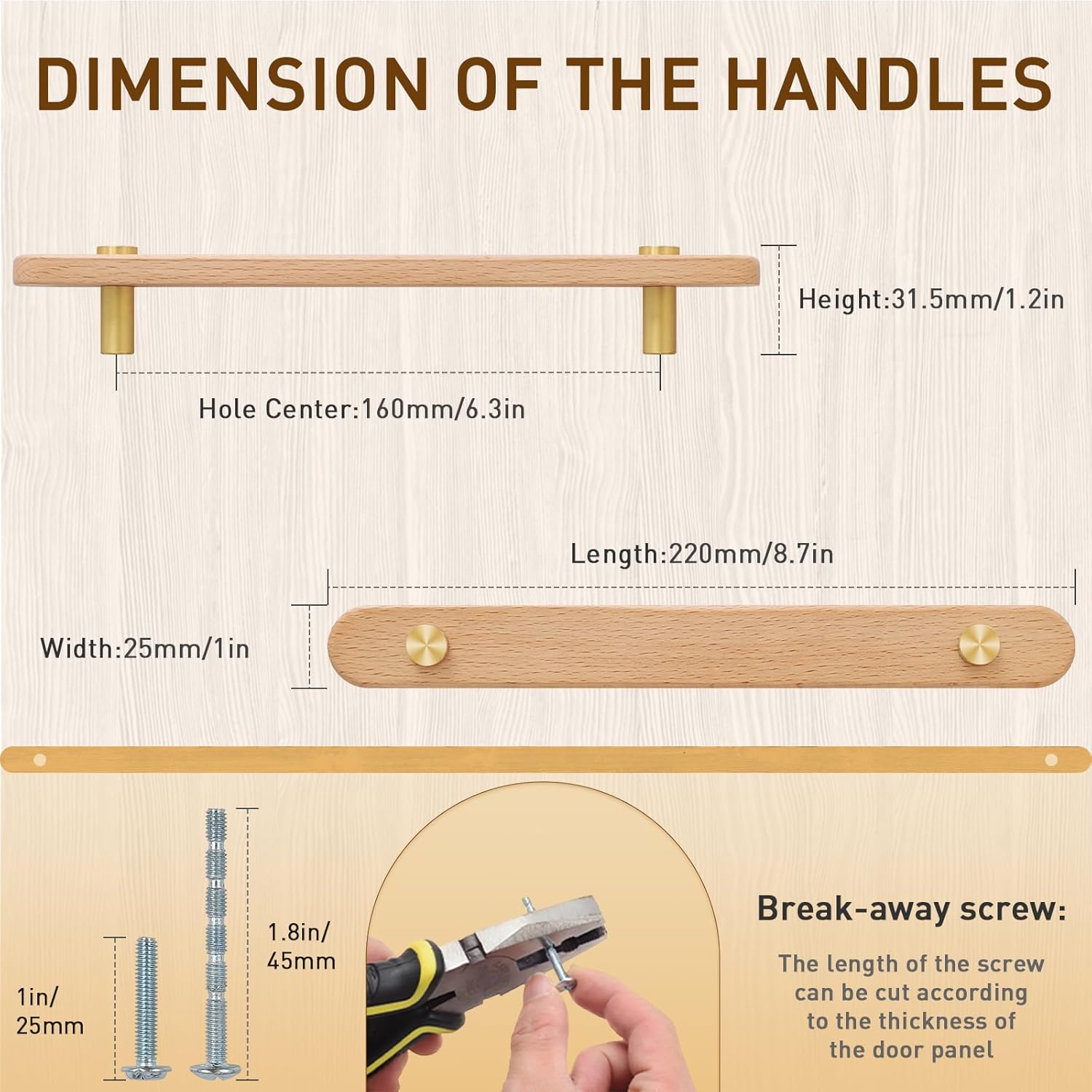 DIMENSION OF THE HANDLES

Height:31.5mm/1.2in

Hole Center:160mm/6.3in

Length:220mm/8.7in

Width:25mm/1in

1in/
25mm

1.8in/
45mm

Break-away screw:

The length of the screw can be cut according to the thickness of the door panel