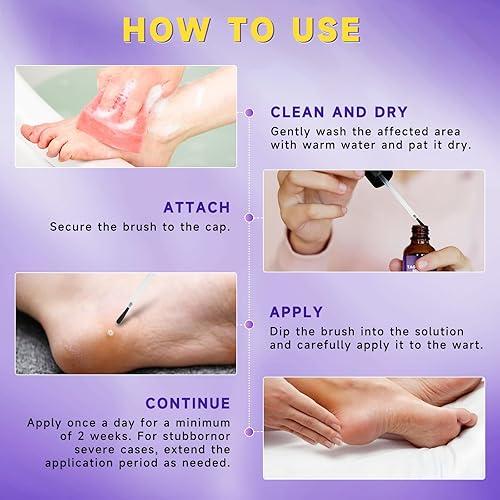 HOW TO USE

CLEAN AND DRY
Gently wash the affected area with warm water and pat it dry.

ATTACH
Secure the brush to the cap.

APPLY
Dip the brush into the solution and carefully apply it to the wart.

CONTINUE
Apply once a day for a minimum of 2 weeks. For stubbornor severe cases, extend the application period as needed.