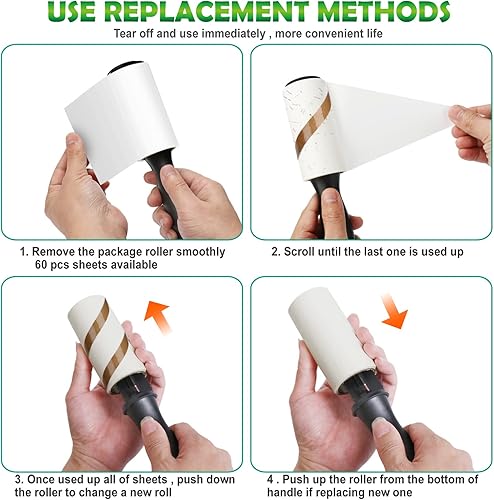 USE REPLACEMENT METHODS

Tear off and use immediately , more convenient life

1. Remove the package roller smoothly
60 pcs sheets available

2. Scroll until the last one is used up

3. Once used up all of sheets , push down the roller to change a new roll

4 . Push up the roller from the bottom of handle if replacing new one