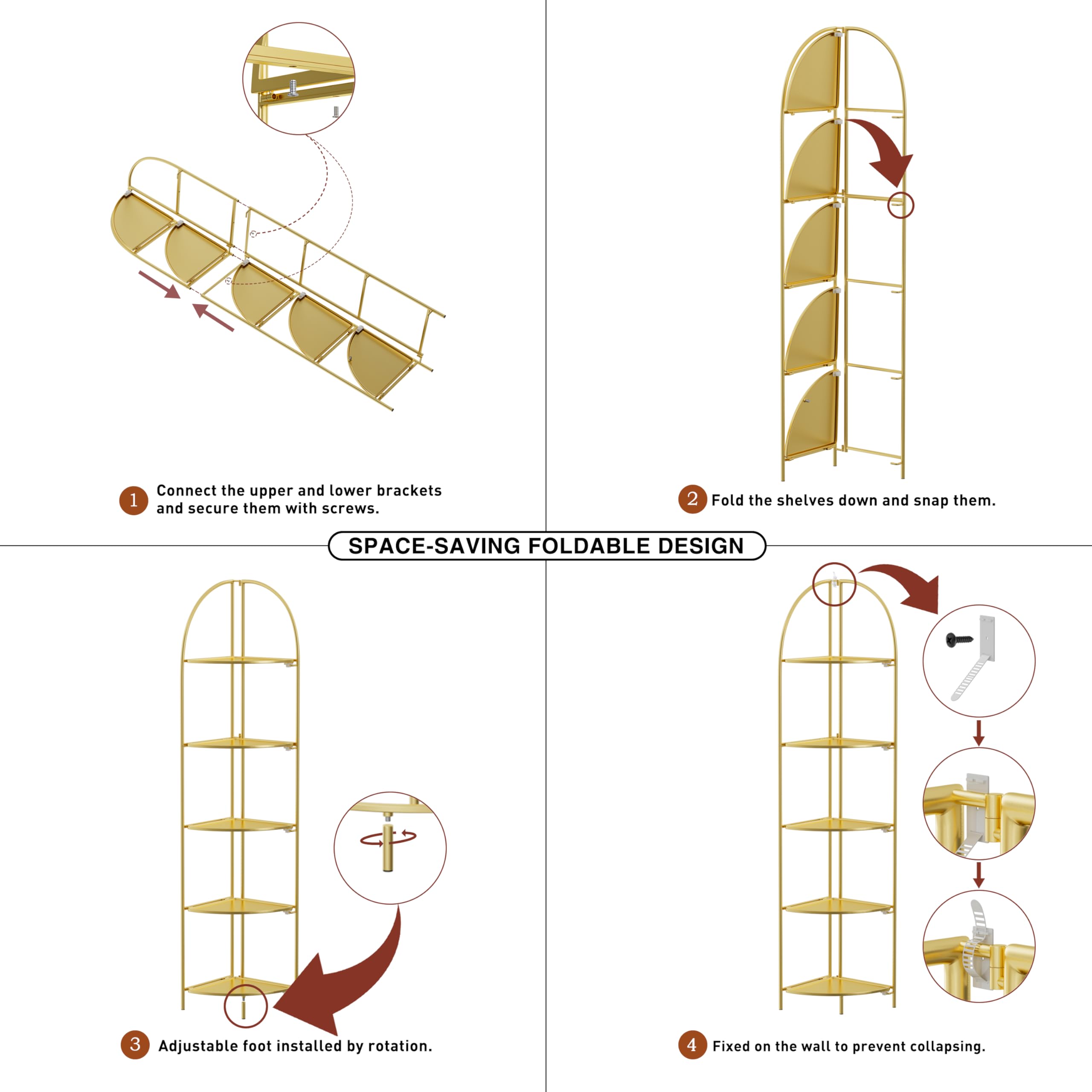 1 Connect the upper and lower brackets and secure them with screws.

2 Fold the shelves down and snap them.

SPACE-SAVING FOLDABLE DESIGN

3 Adjustable foot installed by rotation.

4 Fixed on the wall to prevent collapsing.