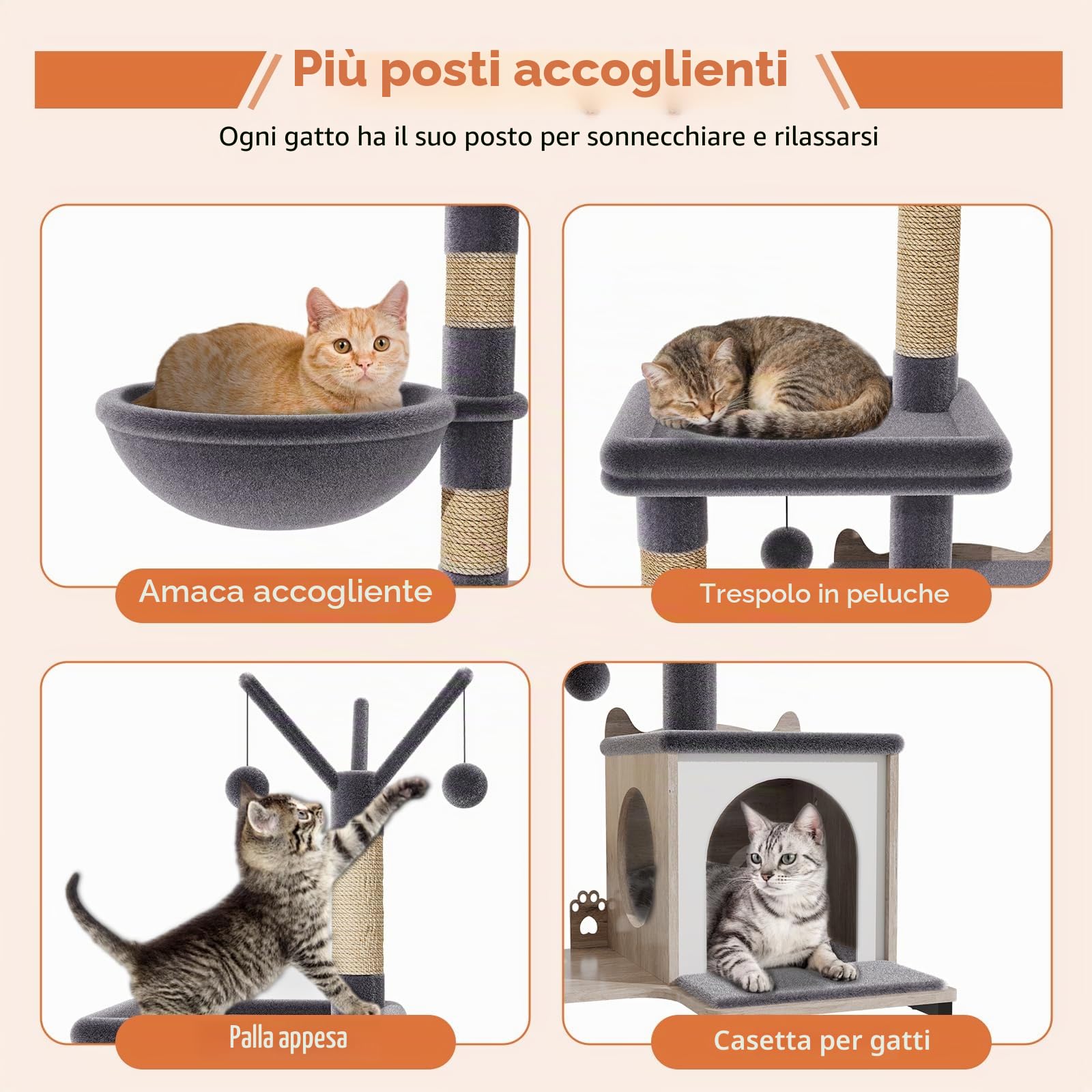 Più posti accoglienti

Ogni gatto ha il suo posto per sonnecchiare e rilassarsi

Amaca accogliente

Trespolo in peluche

Palla appesa

Casetta per gatti