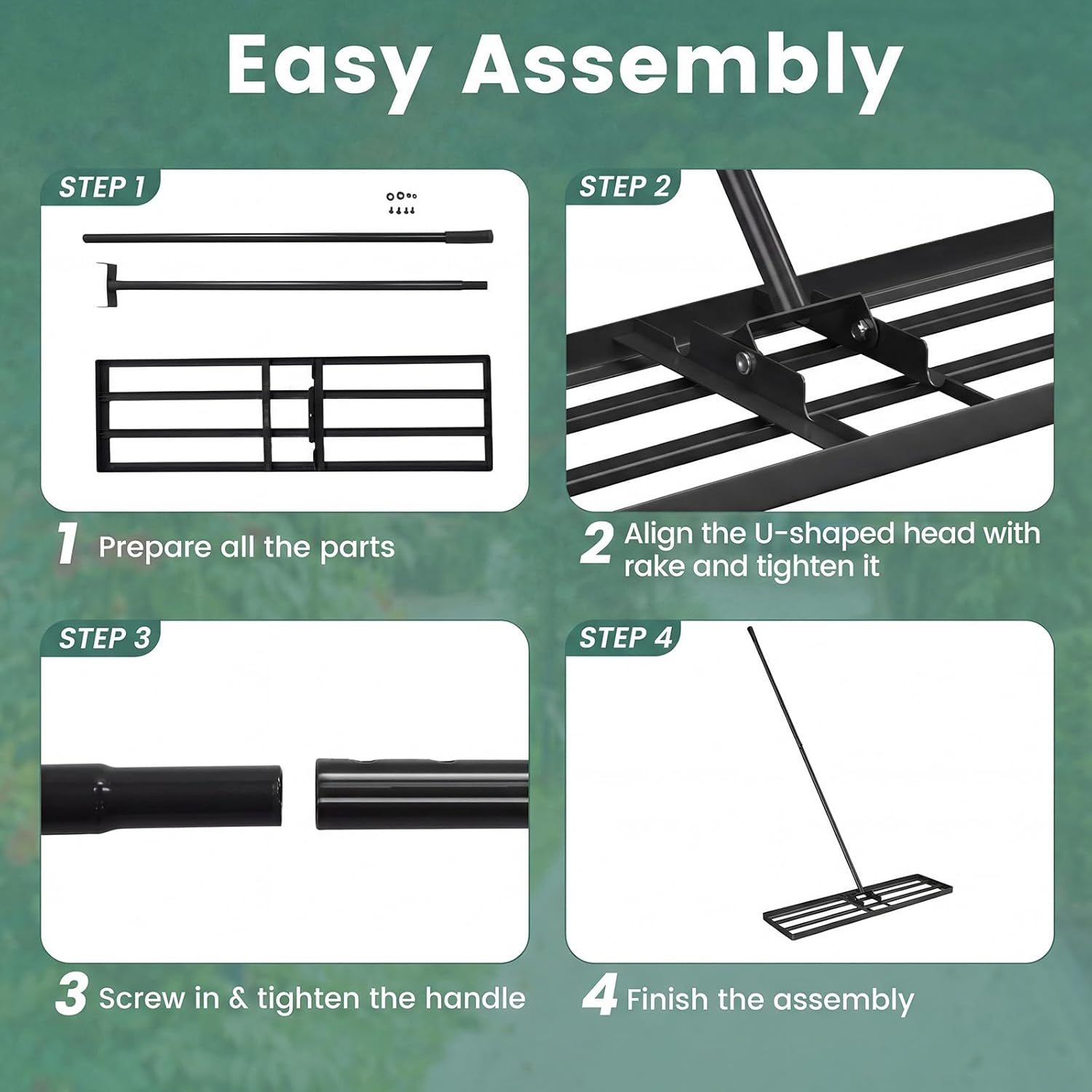 Easy Assembly

STEP 1

1 Prepare all the parts

STEP 2

2 Align the U-shaped head with rake and tighten it

STEP 3

3 Screw in & tighten the handle

STEP 4

4 Finish the assembly