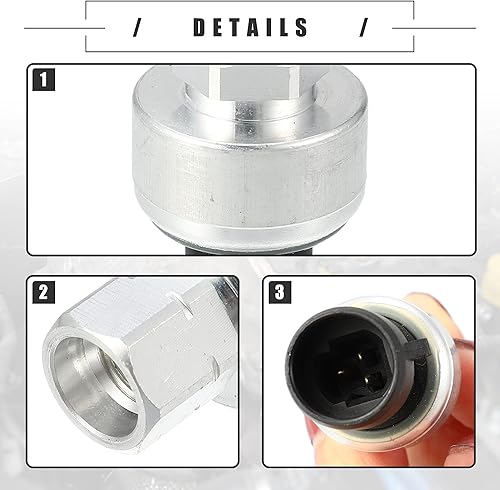 / DETAILS /

1

2

3