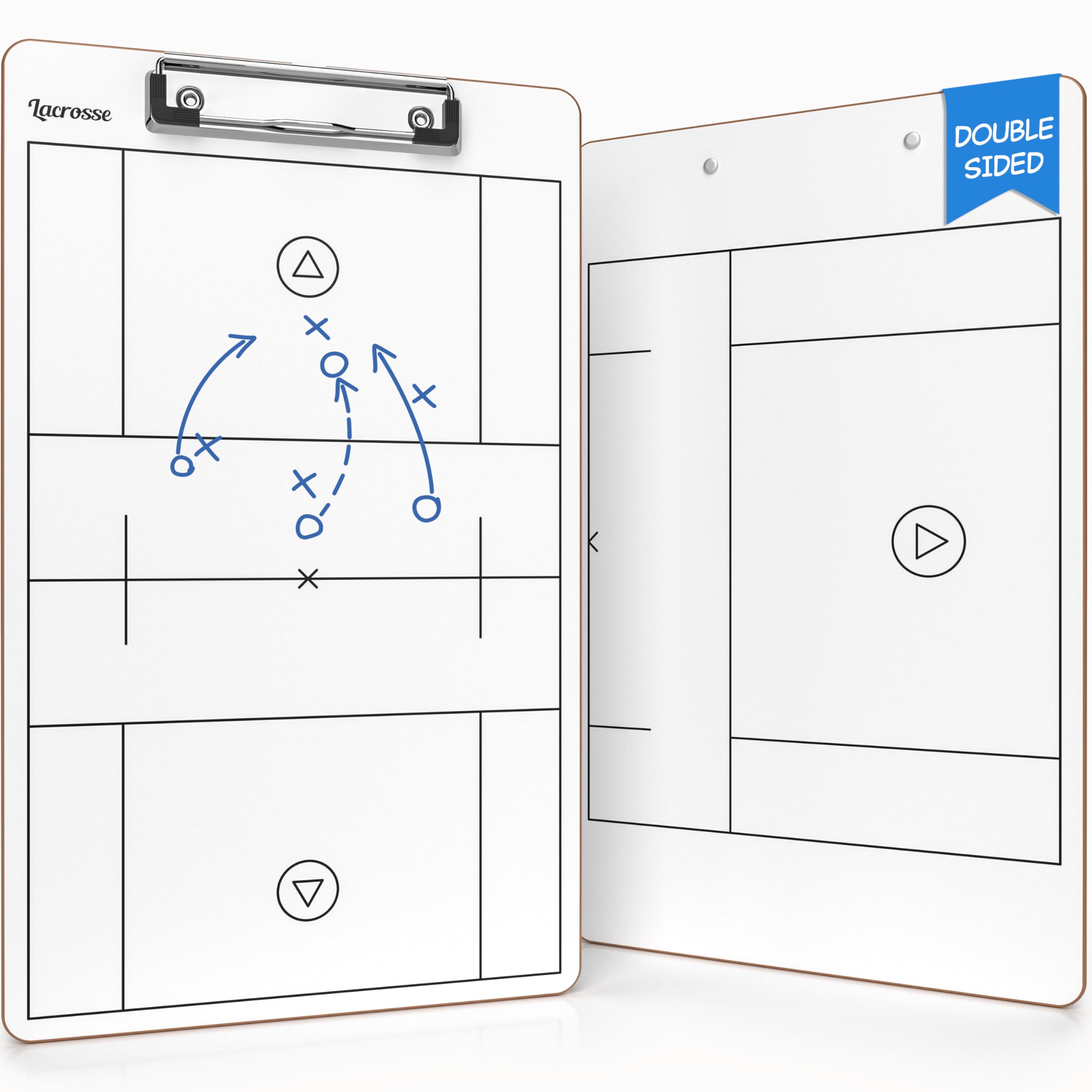 Lacrosse

DOUBLE SIDED