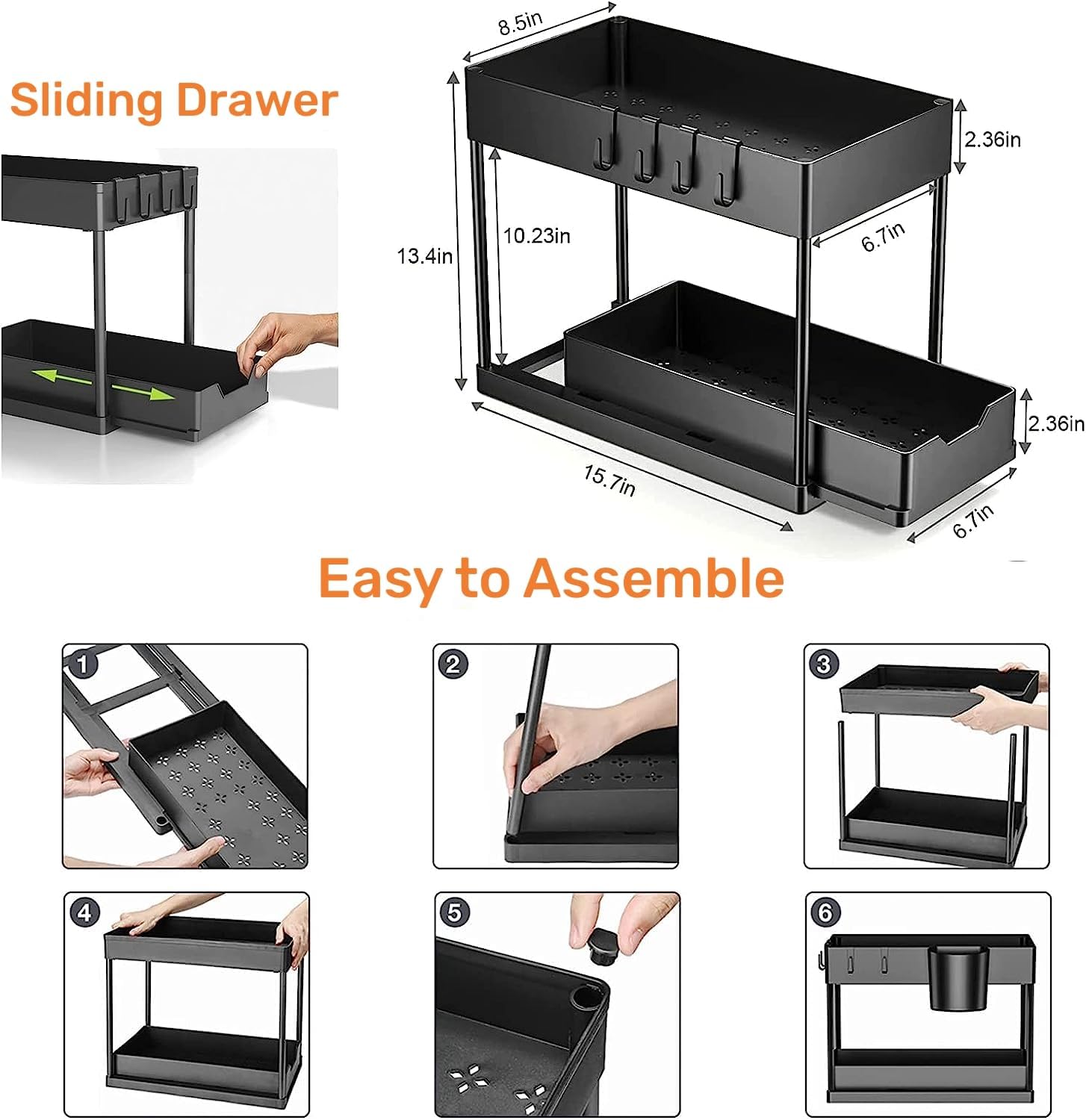 Sliding Drawer

8.5in

2.36in

13.4in

10.23in

6.7in

2.36in

15.7in

6.7in

Easy to Assemble

1

2

3

4

5

6