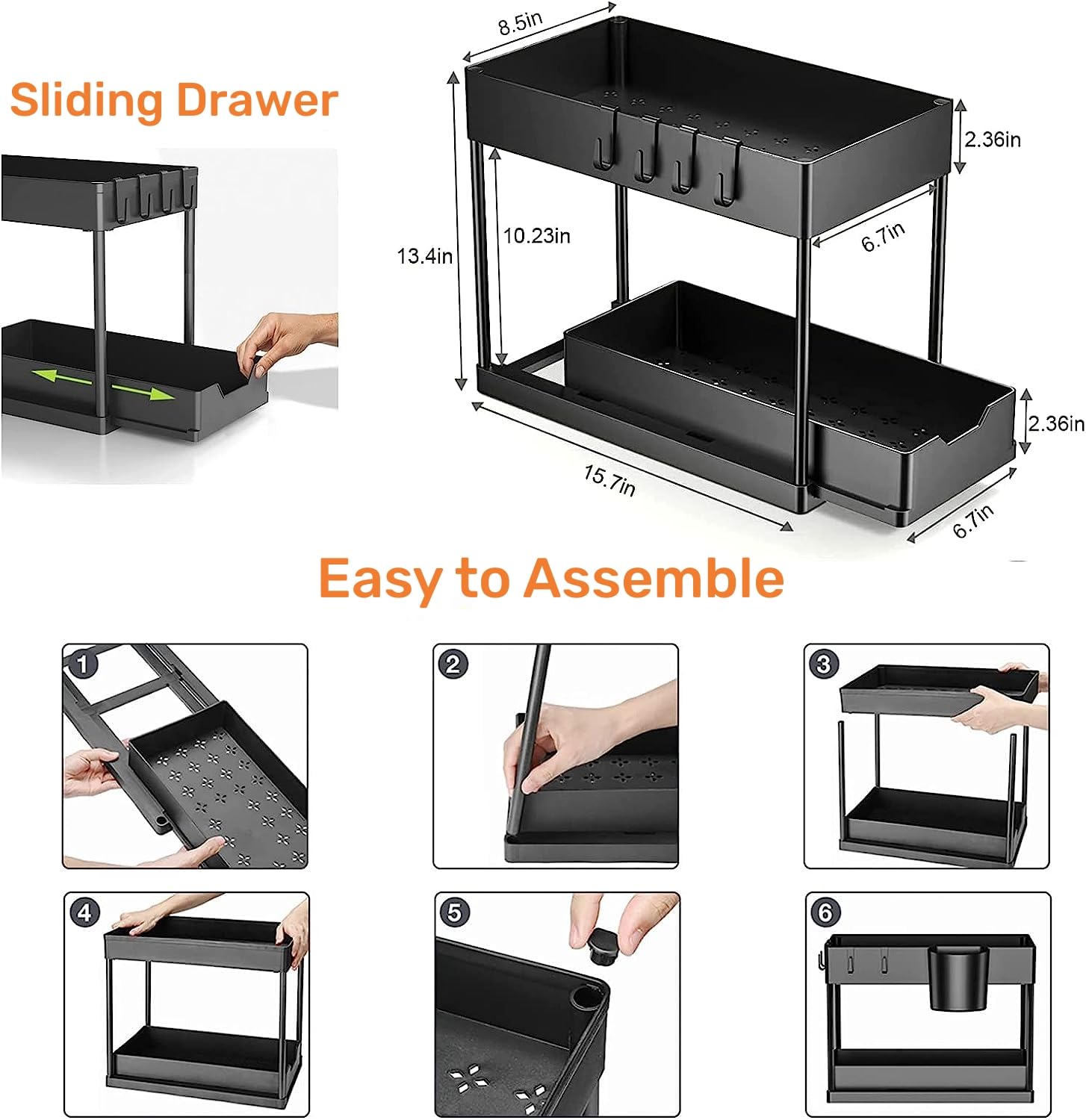 Sliding Drawer

8.5in

2.36in

13.4in

10.23in

6.7in

2.36in

15.7in

6.7in

Easy to Assemble

1

2

3

4

5

6