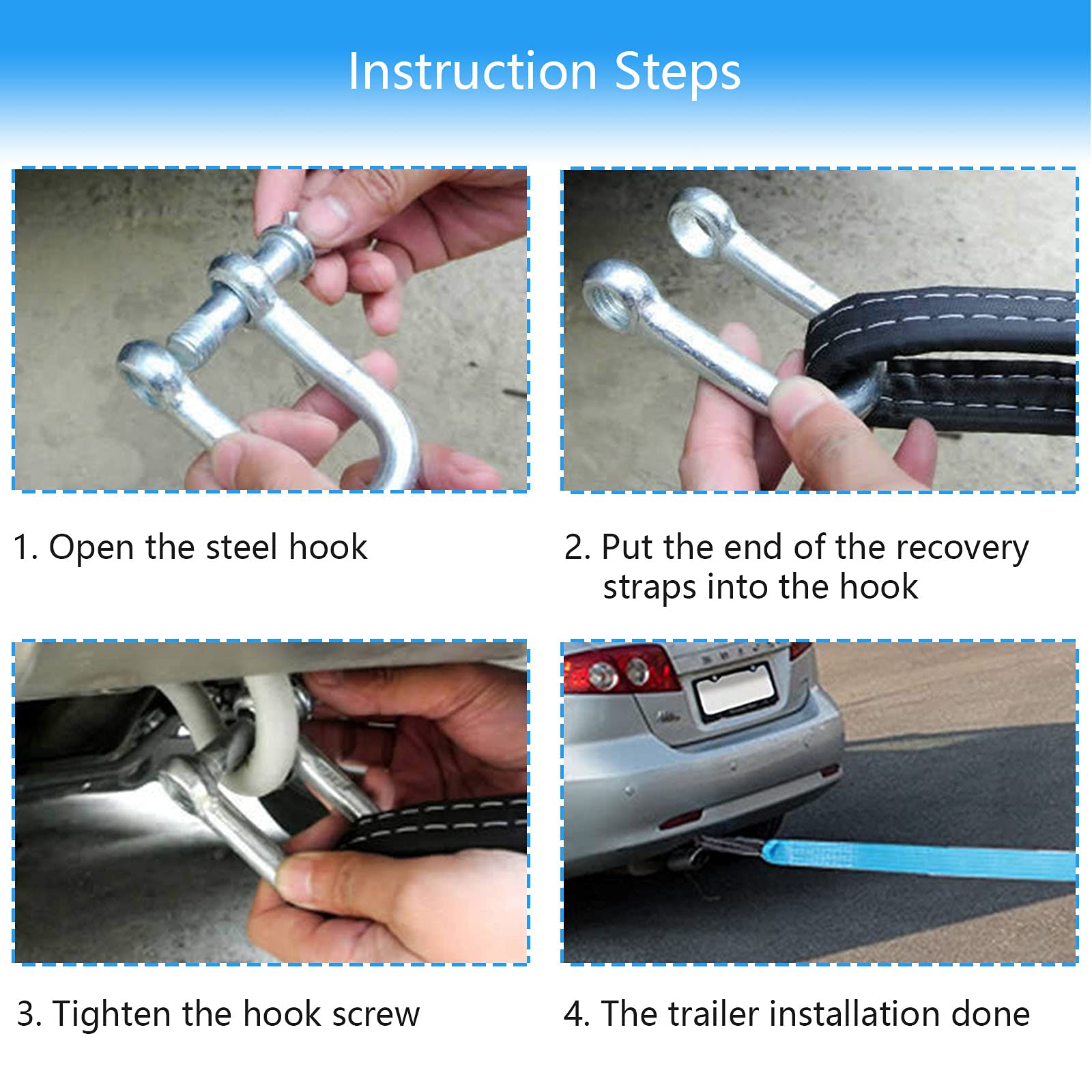 Instruction Steps

1. Open the steel hook

2. Put the end of the recovery straps into the hook

3. Tighten the hook screw

4. The trailer installation done