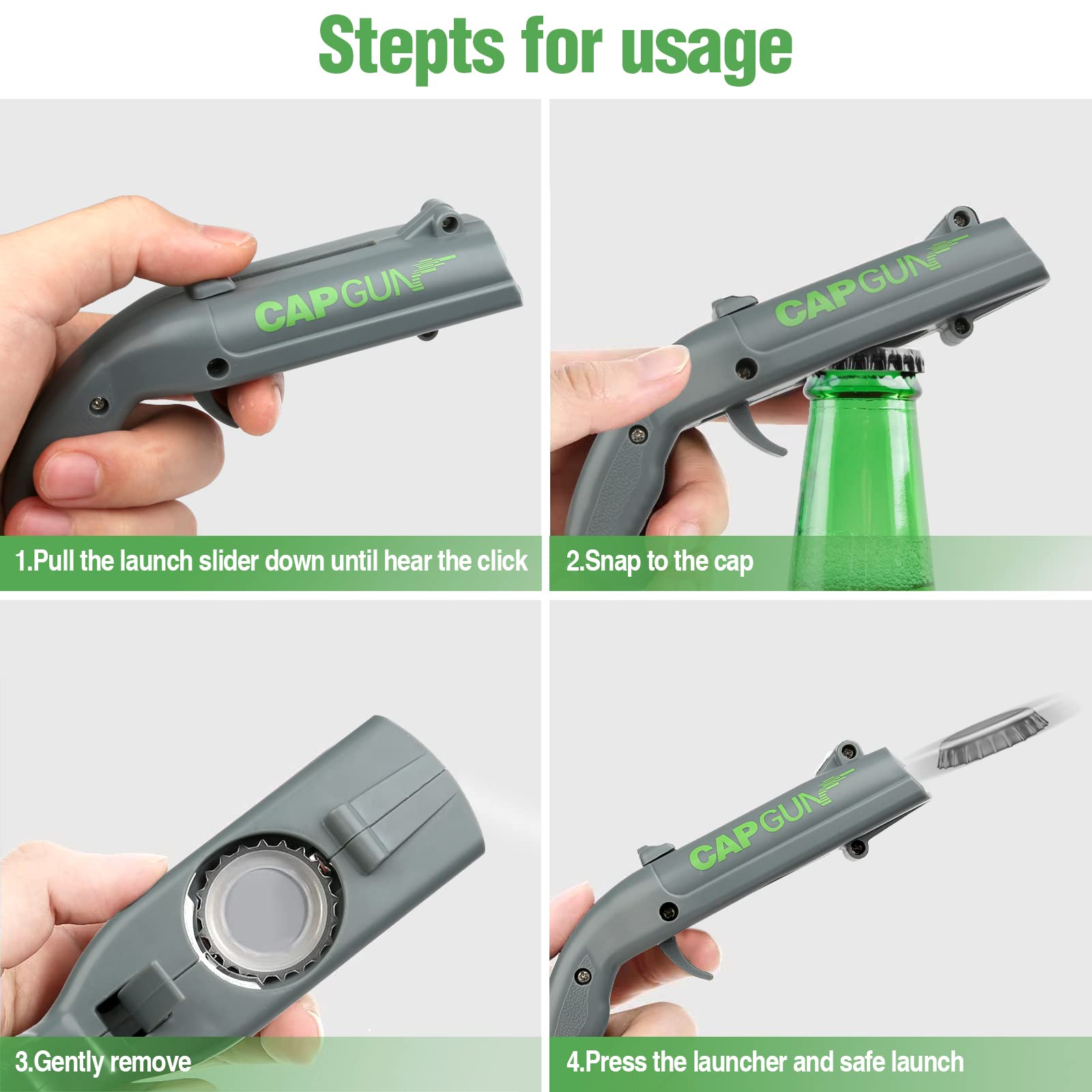 Stepts for usage

CAPGUN

1.Pull the launch slider down until hear the click

CAPGUN

2.Snap to the cap

3.Gently remove

CAPGUN

4.Press the launcher and safe launch