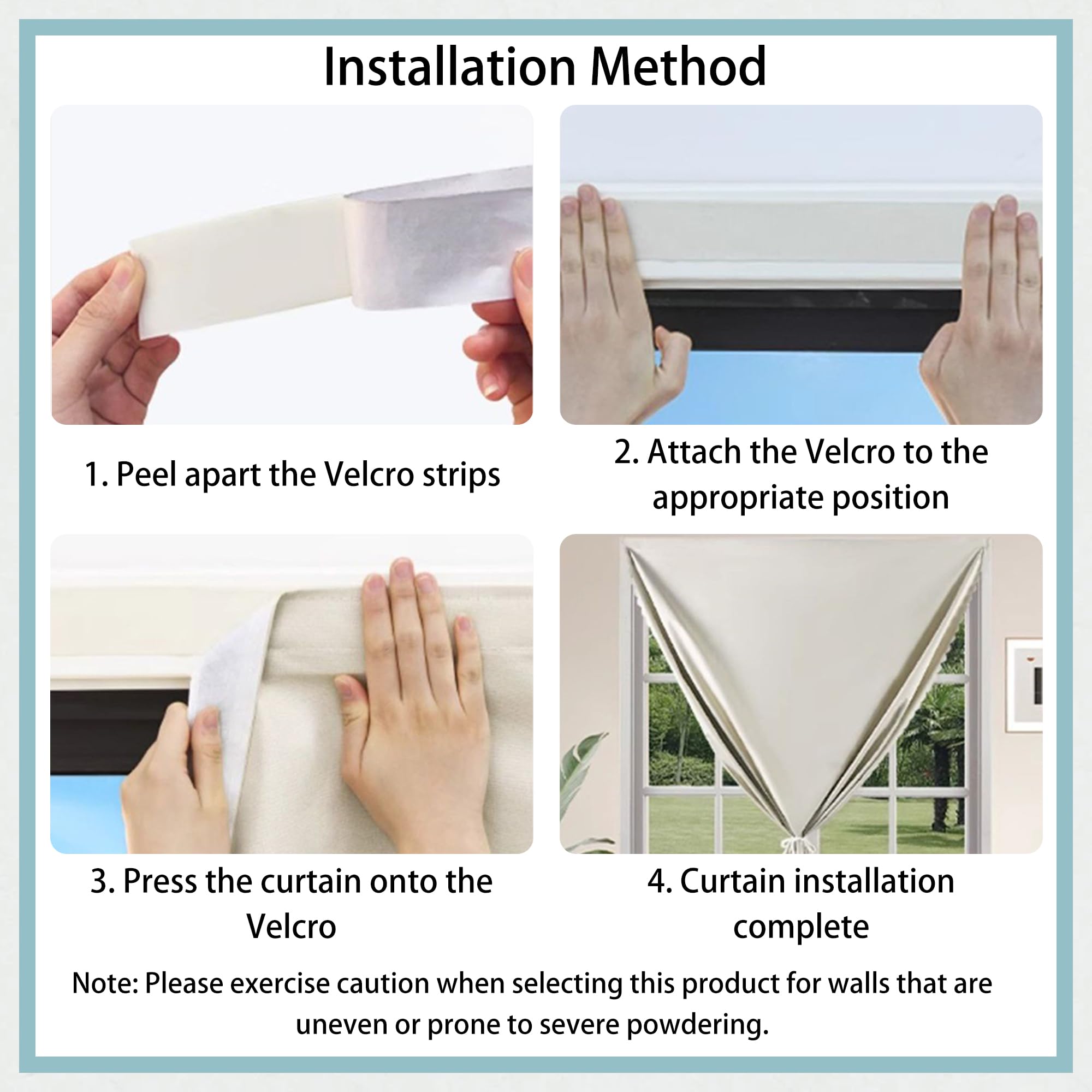 Installation Method

1. Peel apart the Velcro strips

2. Attach the Velcro to the appropriate position

3. Press the curtain onto the Velcro

4. Curtain installation complete

Note: Please exercise caution when selecting this product for walls that are uneven or prone to severe powdering.