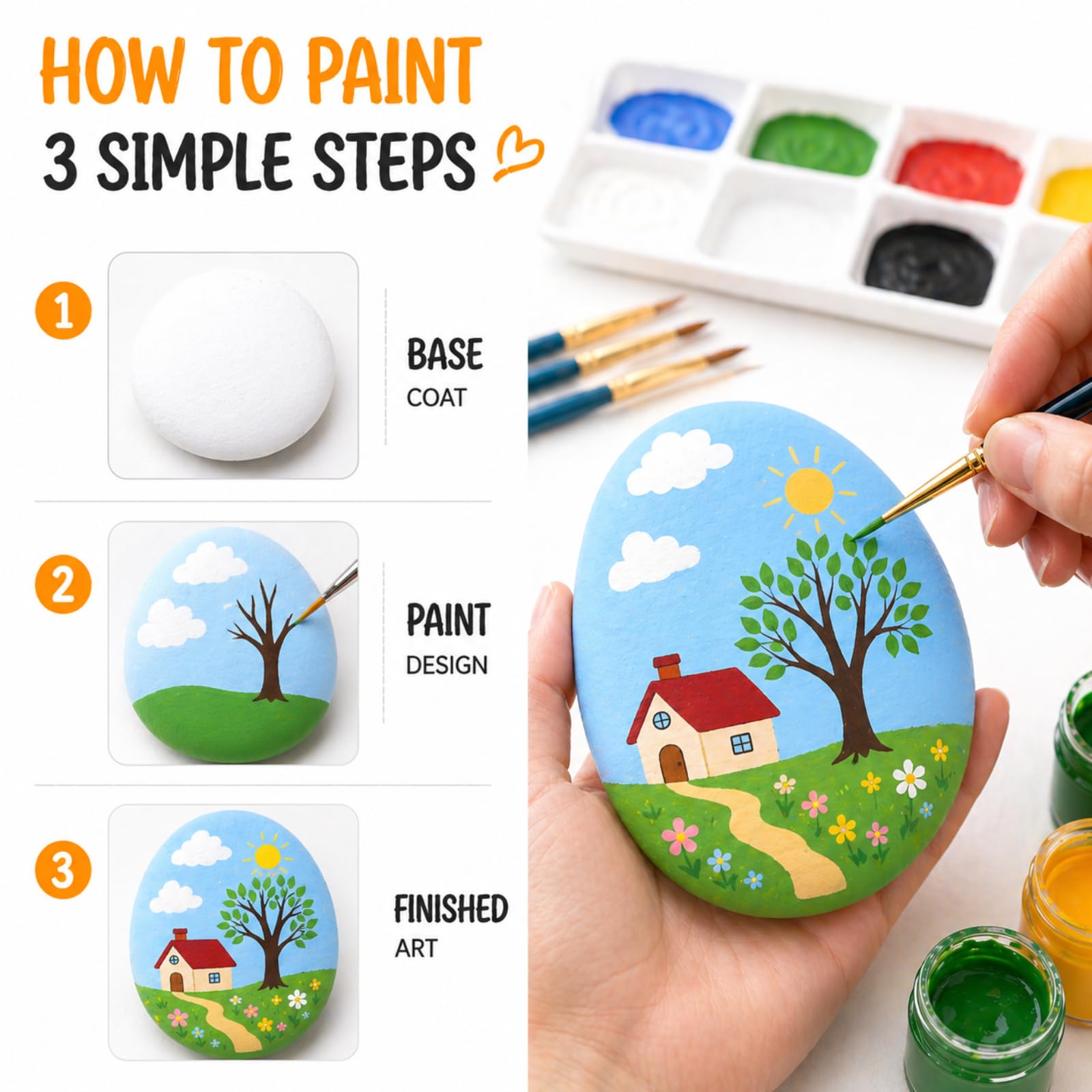 HOW TO PAINT
3 SIMPLE STEPS

1

BASE
COAT

2

PAINT
DESIGN

3

FINISHED
ART