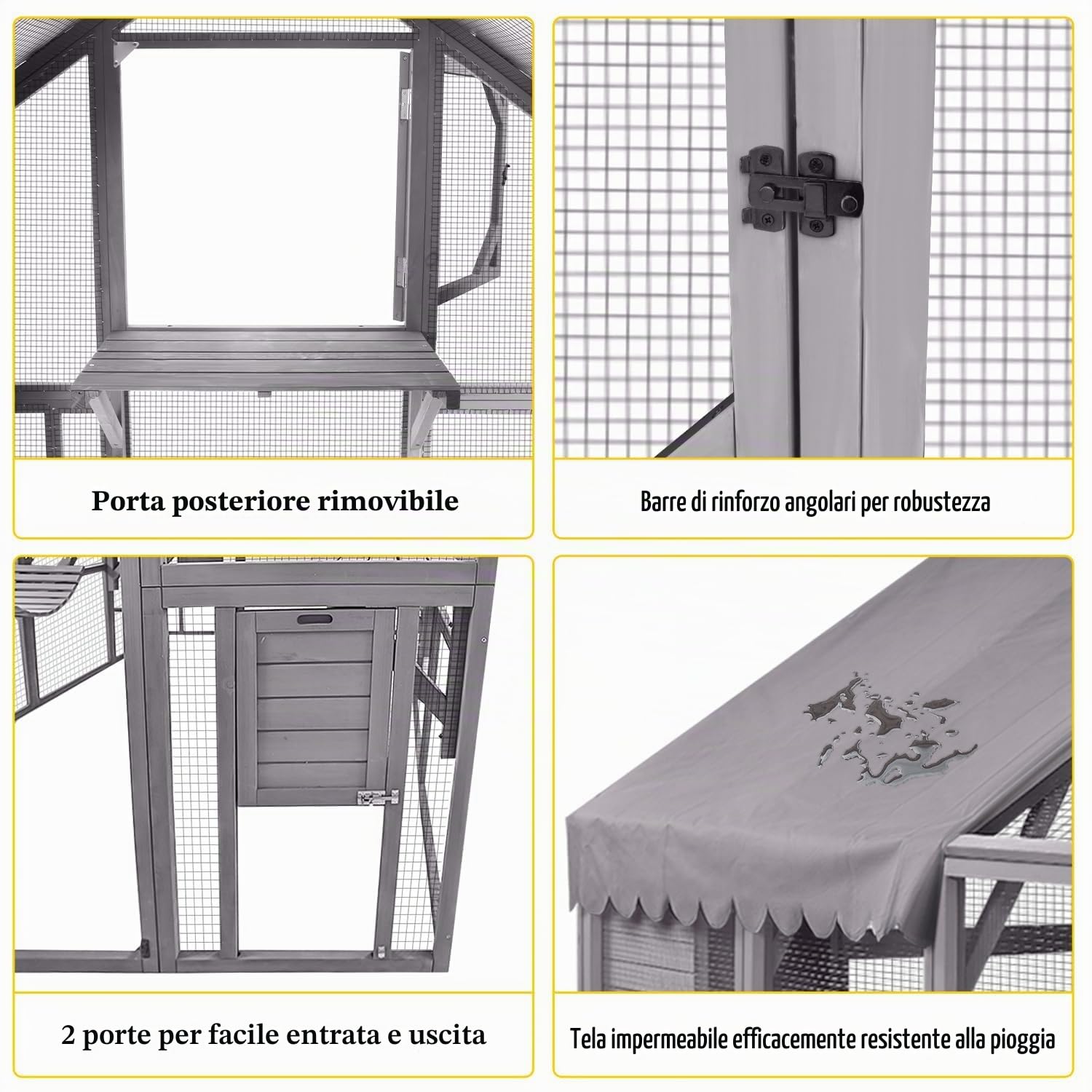 Porta posteriore rimovibile

Barre di rinforzo angolari per robustezza

2 porte per facile entrata e uscita

Tela impermeabile efficacemente resistente alla pioggia